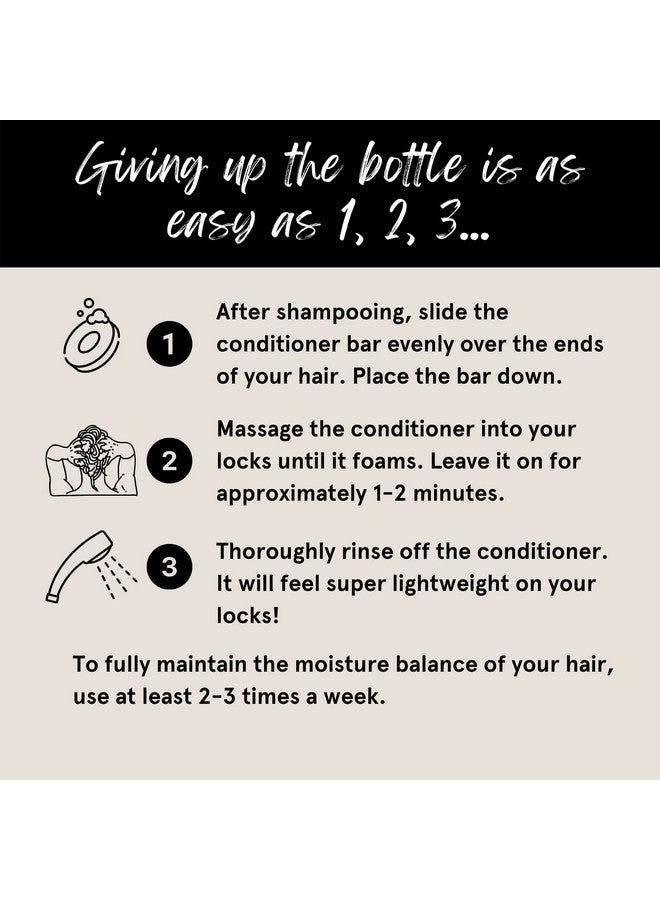 Giving up the bottle is as easy as 1, 2, 3...

1 After shampooing, slide the conditioner bar evenly over the ends of your hair. Place the bar down.

2 Massage the conditioner into your locks until it foams. Leave it on for approximately 1-2 minutes.

3 Thoroughly rinse off the conditioner. It will feel super lightweight on your locks!

To fully maintain the moisture balance of your hair, use at least 2-3 times a week.