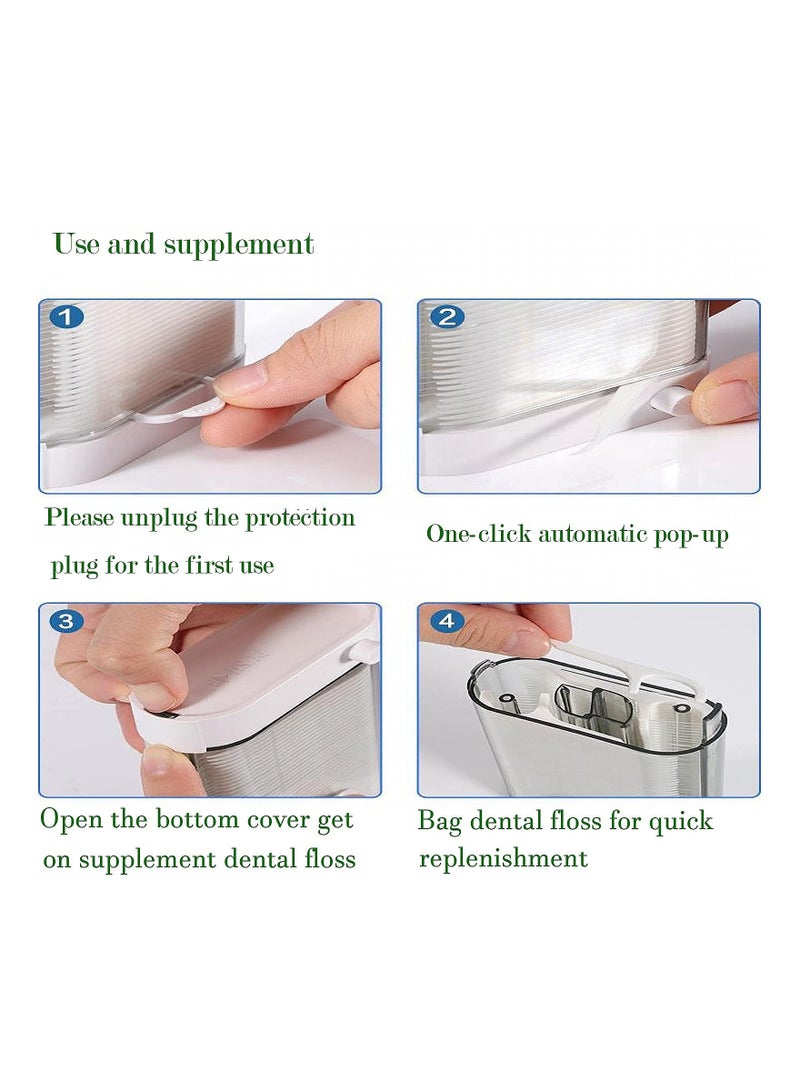 Use and supplement

1

Please unplug the protection plug for the first use

2

One-click automatic pop-up

3

Open the bottom cover get on supplement dental floss

4

Bag dental floss for quick replenishment