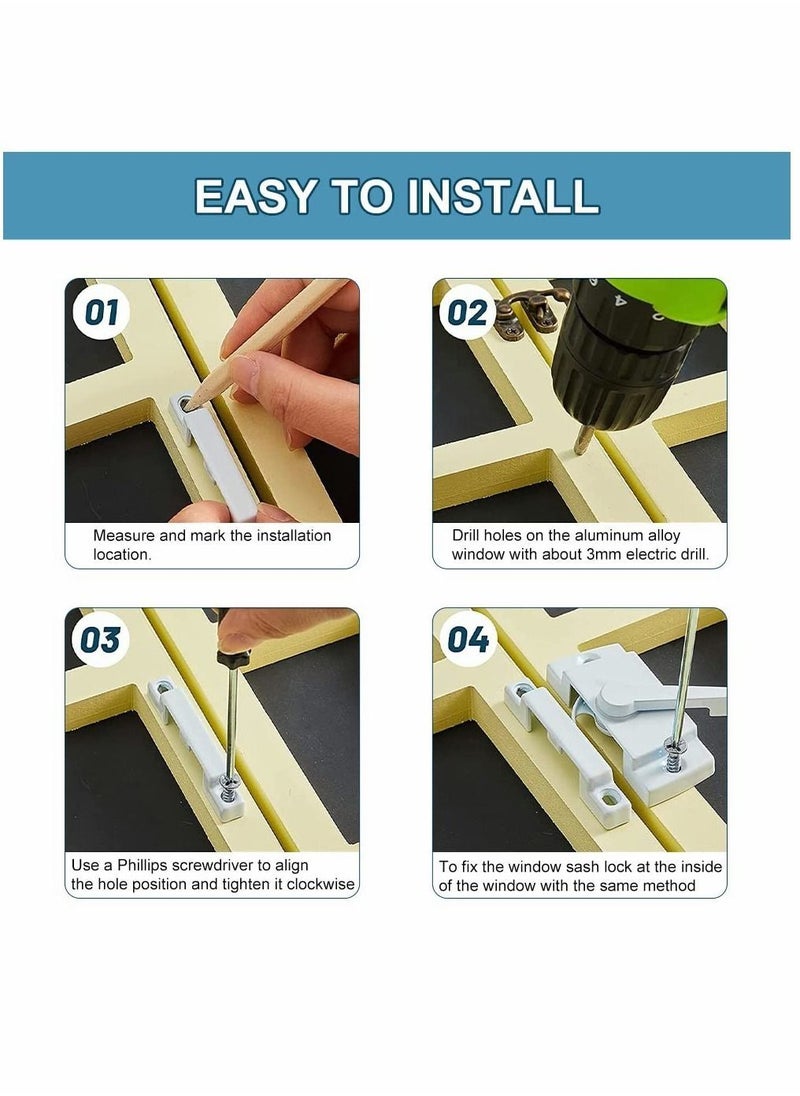 EASY TO INSTALL

01

Measure and mark the installation location.

02

Drill holes on the aluminum alloy window with about 3mm electric drill.

03

Use a Phillips screwdriver to align the hole position and tighten it clockwise

04

To fix the window sash lock at the inside of the window with the same method