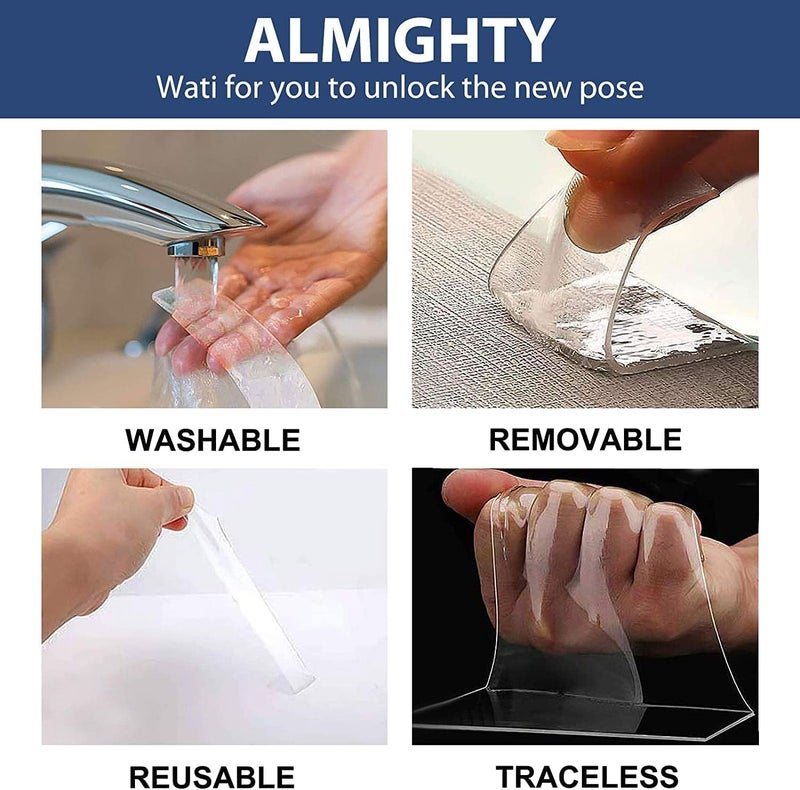 ALMIGHTY
Wati for you to unlock the new pose

WASHABLE

REMOVABLE

REUSABLE

TRACELESS