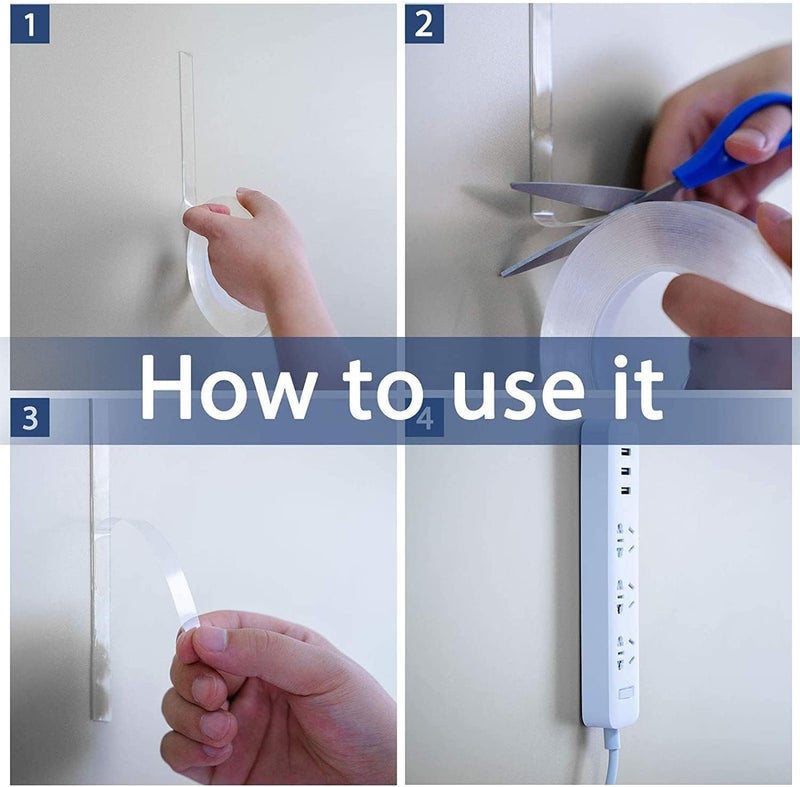 1

2

How to use it

3

4