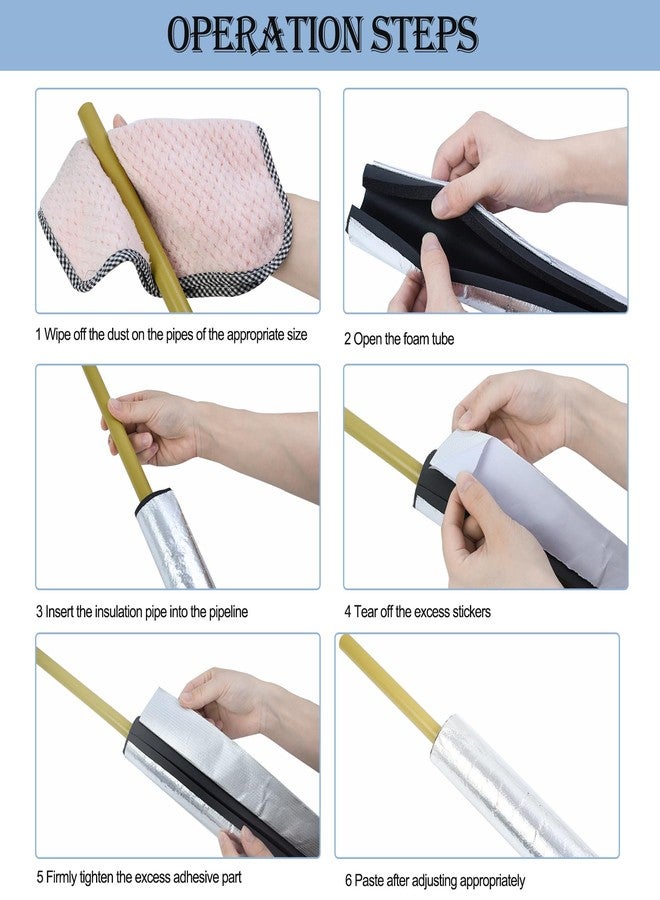 OPERATION STEPS

1 Wipe off the dust on the pipes of the appropriate size

2 Open the foam tube

3 Insert the insulation pipe into the pipeline

4 Tear off the excess stickers

5 Firmly tighten the excess adhesive part

6 Paste after adjusting appropriately