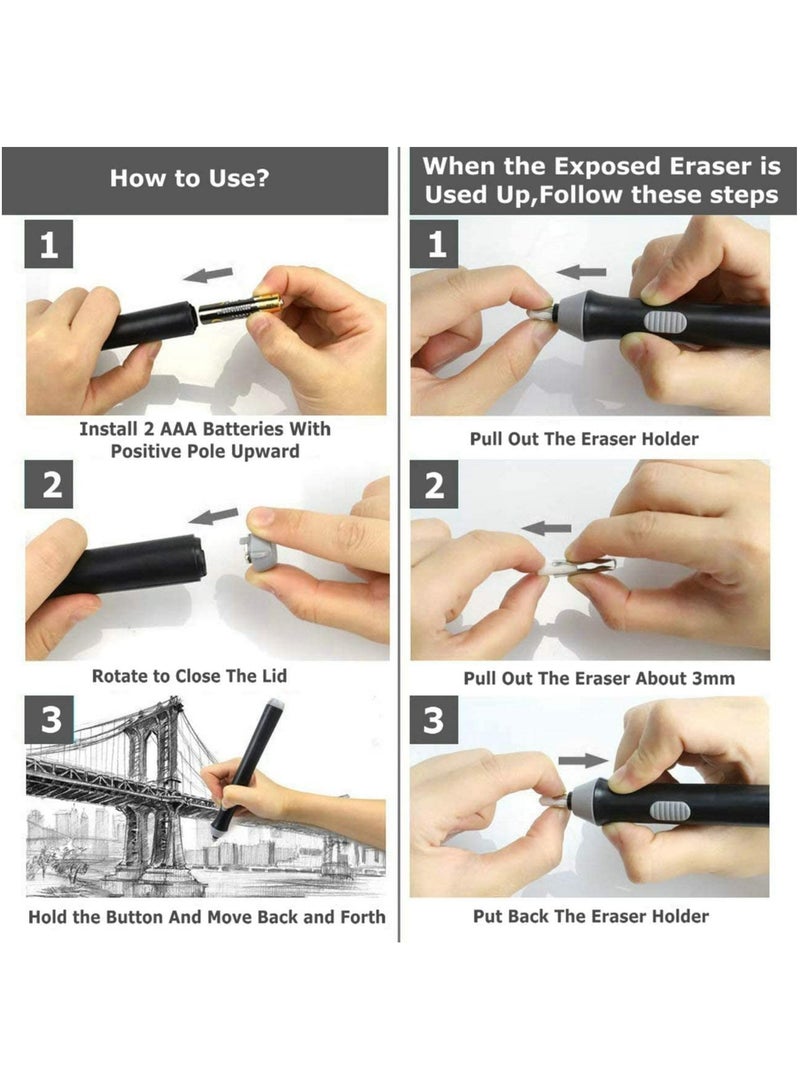 How to Use?

1

Install 2 AAA Batteries With Positive Pole Upward

2

Rotate to Close The Lid

3

Hold the Button And Move Back and Forth

When the Exposed Eraser is Used Up,Follow these steps

1

Pull Out The Eraser Holder

2

Pull Out The Eraser About 3mm

3

Put Back The Eraser Holder