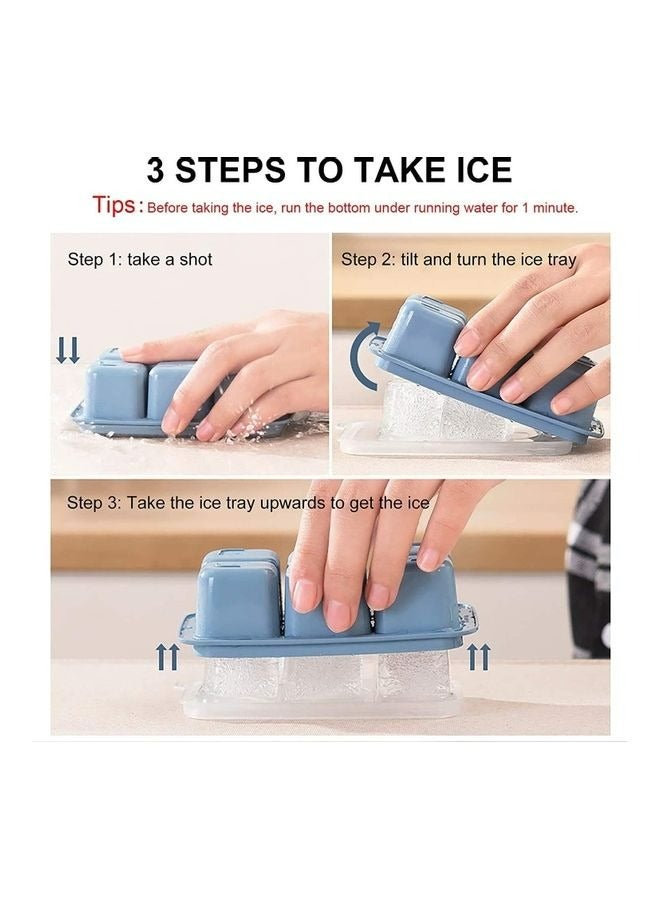 3 STEPS TO TAKE ICE

Tips: Before taking the ice, run the bottom under running water for 1 minute.

Step 1: take a shot

Step 2: tilt and turn the ice tray

Step 3: Take the ice tray upwards to get the ice