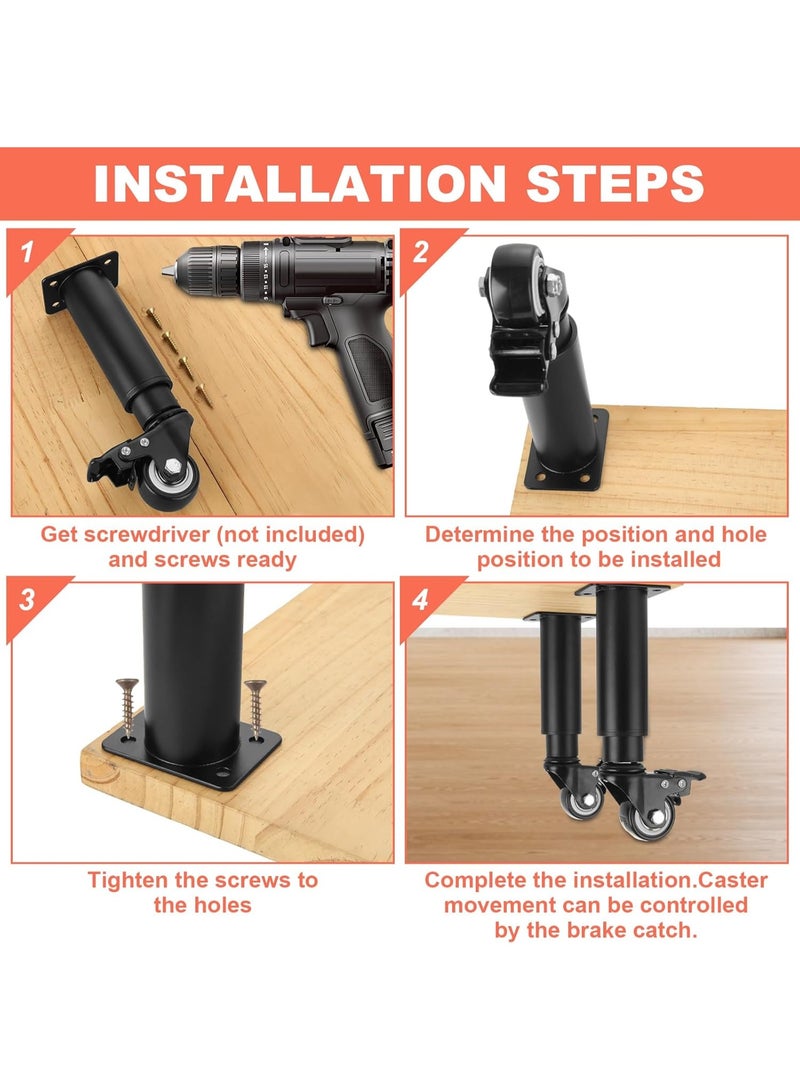 INSTALLATION STEPS

1

Get screwdriver (not included) and screws ready

2

Determine the position and hole position to be installed

3

Tighten the screws to the holes

4

Complete the installation.Caster movement can be controlled by the brake catch.