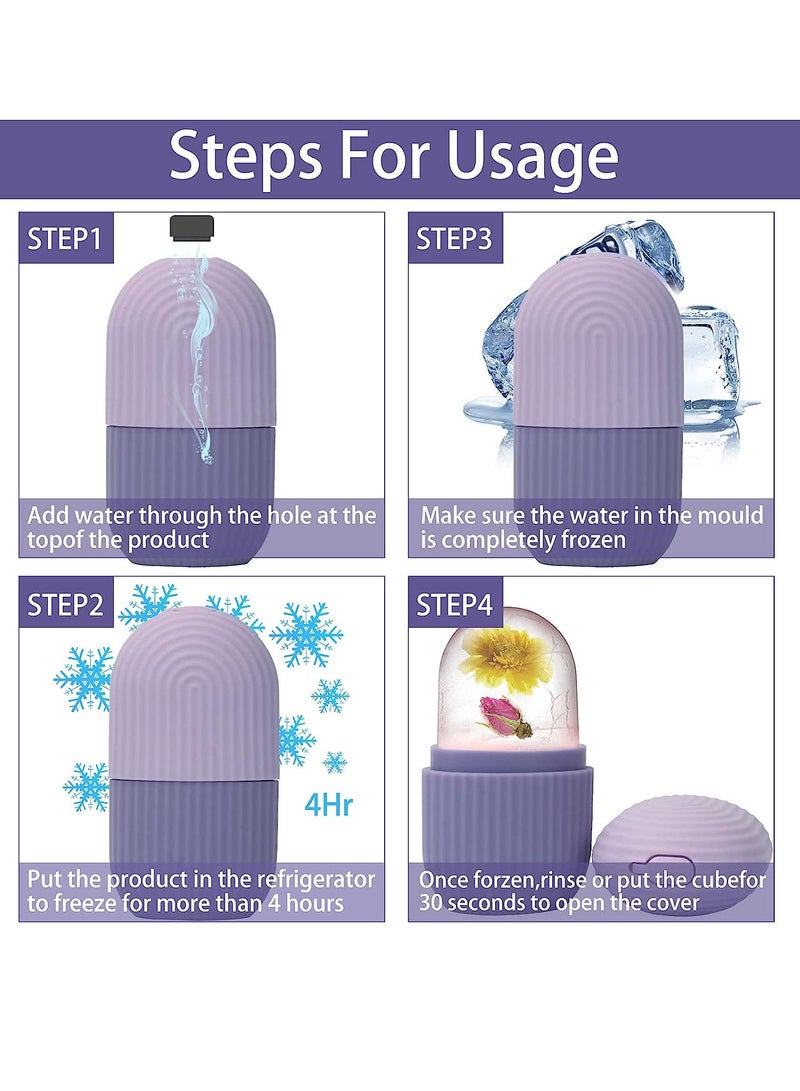 Steps For Usage

STEP1

Add water through the hole at the topof the product

STEP3

Make sure the water in the mould is completely frozen

STEP2

4Hr

Put the product in the refrigerator to freeze for more than 4 hours

STEP4

Once forzen,rinse or put the cubefor 30 seconds to open the cover