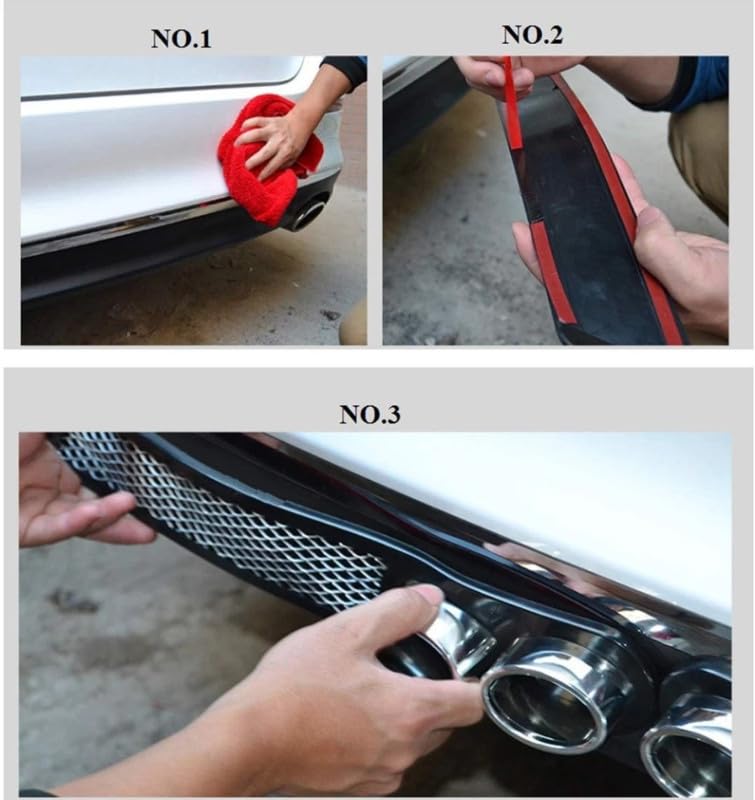 NO.1

NO.2

NO.3