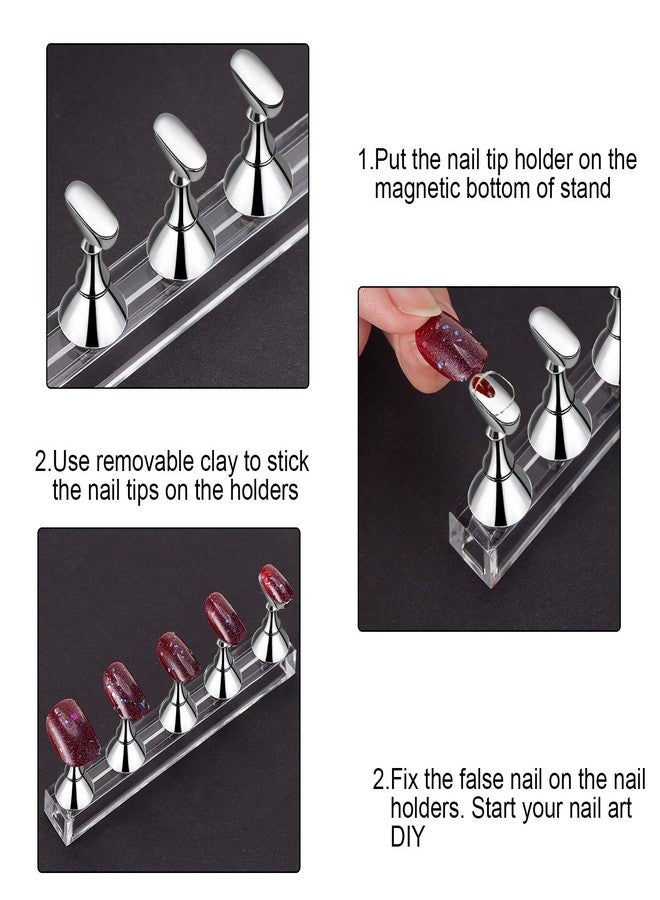 1.Put the nail tip holder on the magnetic bottom of stand

2.Use removable clay to stick the nail tips on the holders

2.Fix the false nail on the nail holders. Start your nail art DIY