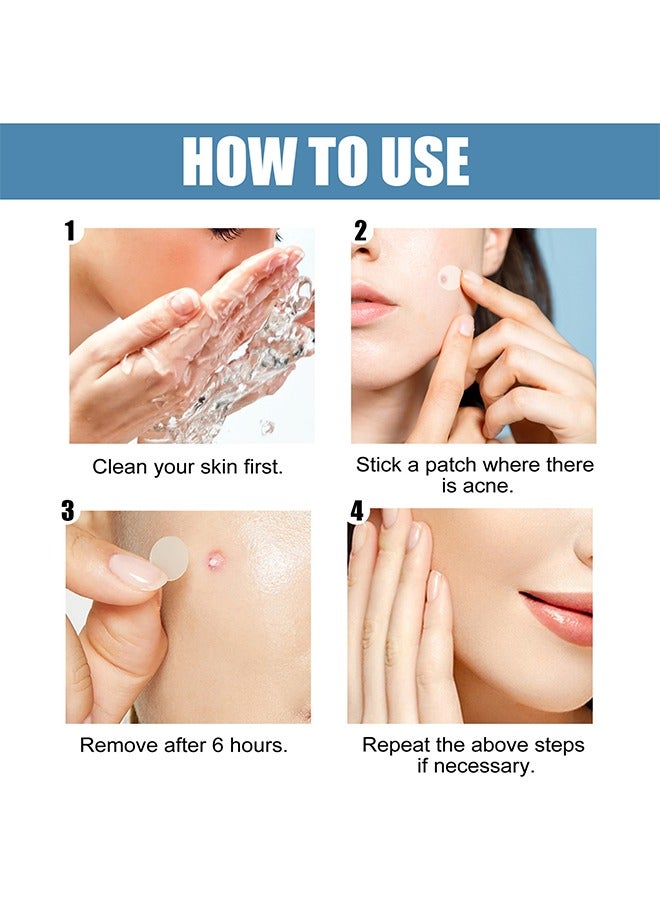 HOW TO USE

1

Clean your skin first.

2

Stick a patch where there is acne.

3

Remove after 6 hours.

4

Repeat the above steps if necessary.