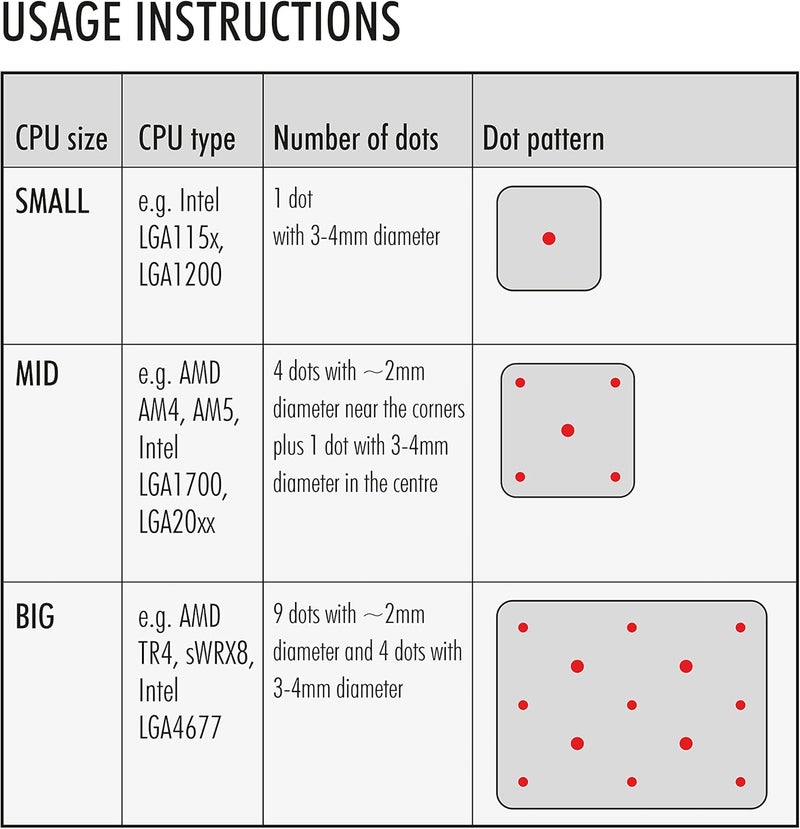 USAGE INSTRUCTIONS

| CPU size | CPU type | Number of dots | Dot pattern |
|---|---|---|---|
| SMALL | e.g. Intel LGA115x, LGA1200 | 1 dot with 3-4mm diameter | |
| MID | e.g. AMD AM4, AM5, Intel LGA1700, LGA20xx | 4 dots with ~2mm diameter near the corners plus 1 dot with 3-4mm diameter in the centre | |
| BIG | e.g. AMD TR4, sWRX8, Intel LGA4677 | 9 dots with ~2mm diameter and 4 dots with 3-4mm diameter | |