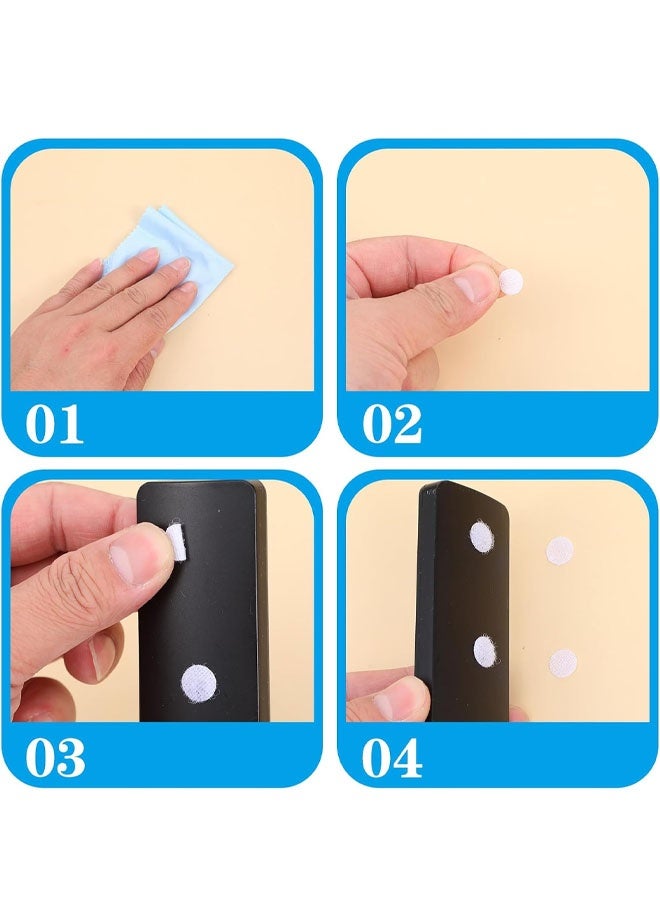 01

02

03

04