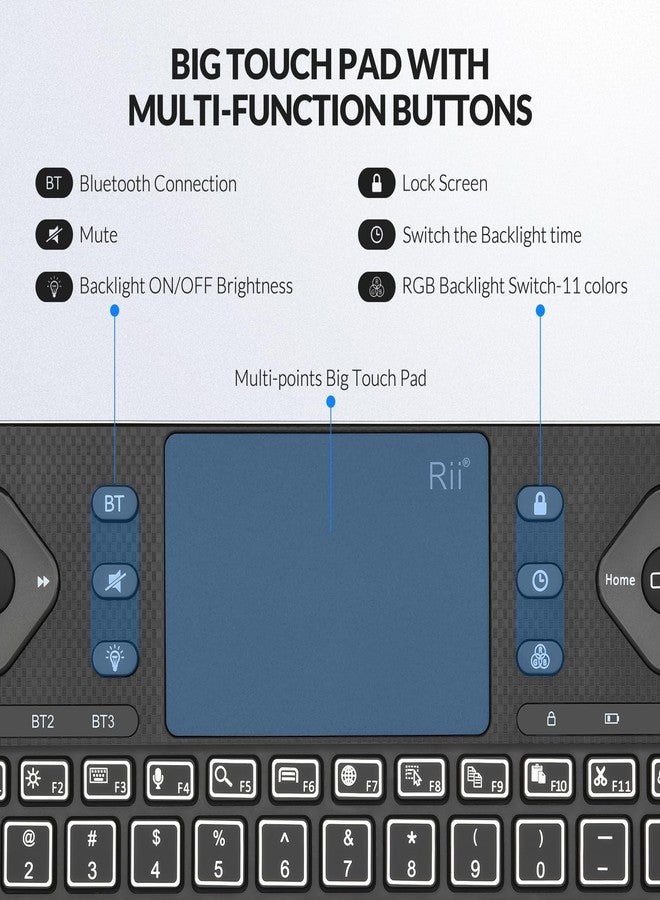 BIG TOUCH PAD WITH MULTI-FUNCTION BUTTONS

BT Bluetooth Connection

Mute

Backlight ON/OFF Brightness

Lock Screen

Switch the Backlight time

RGB Backlight Switch-11 colors

Multi-points Big Touch Pad

Rii®

BT

Home

BT2 BT3

F2 F3 F4 F5 F6 F7 F8 F9 F10 F11

@ 2 # 3 $ 4 % 5 ^ 6 & 7 * 8 ( 9 ) 0 —