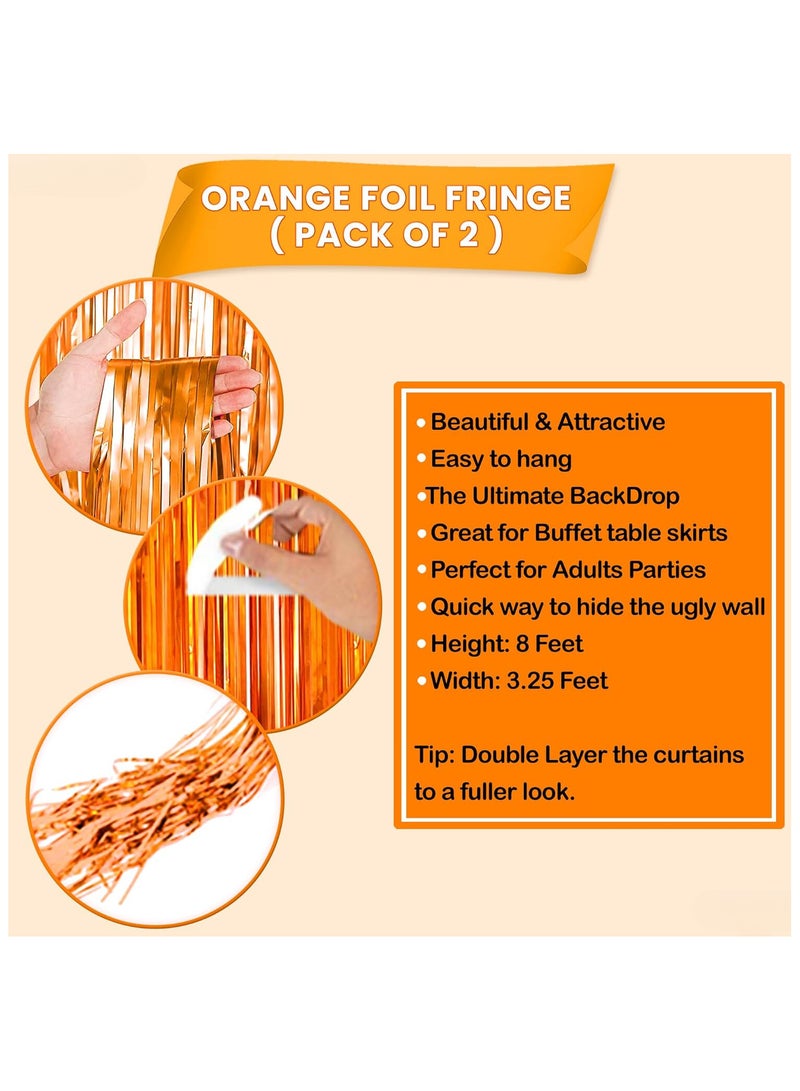 ORANGE FOIL FRINGE
( PACK OF 2 )

• Beautiful & Attractive
• Easy to hang
•The Ultimate BackDrop
• Great for Buffet table skirts
• Perfect for Adults Parties
• Quick way to hide the ugly wall
• Height: 8 Feet
• Width: 3.25 Feet

Tip: Double Layer the curtains to a fuller look.