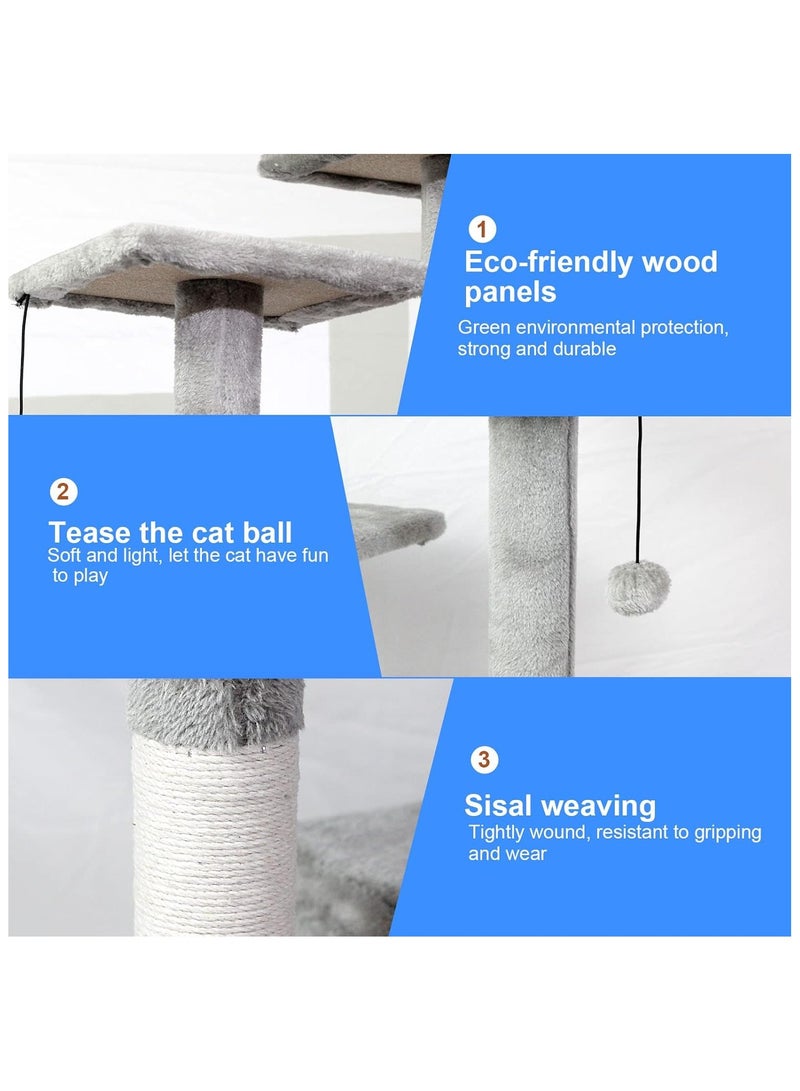 1
Eco-friendly wood panels
Green environmental protection, strong and durable

2
Tease the cat ball
Soft and light, let the cat have fun to play

3
Sisal weaving
Tightly wound, resistant to gripping and wear