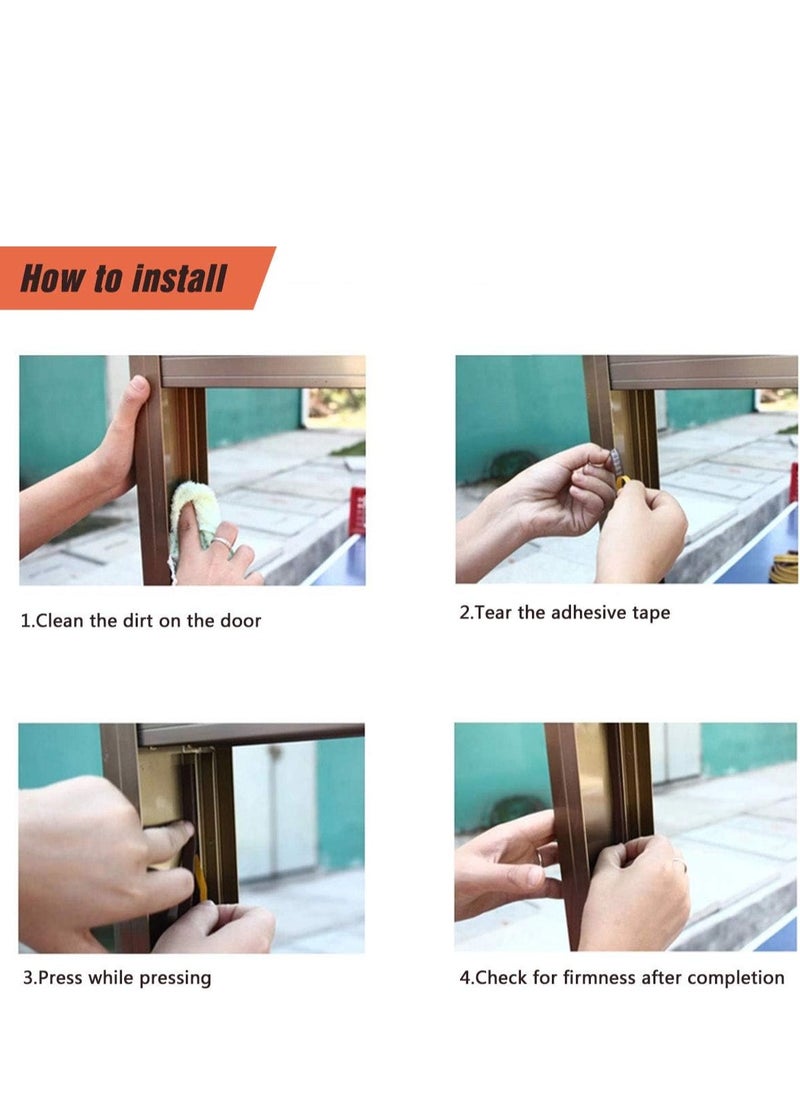 How to install

1.Clean the dirt on the door

2.Tear the adhesive tape

3.Press while pressing

4.Check for firmness after completion