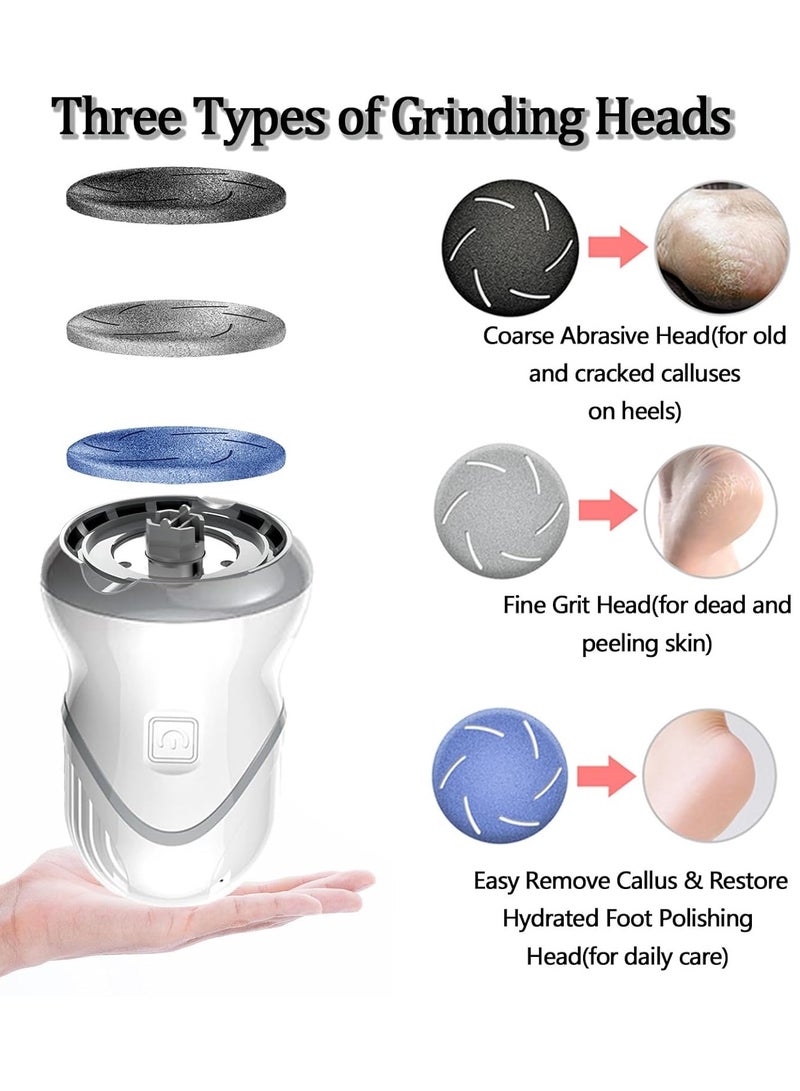 Three Types of Grinding Heads

Coarse Abrasive Head(for old and cracked calluses on heels)

Fine Grit Head(for dead and peeling skin)

Easy Remove Callus & Restore Hydrated Foot Polishing Head(for daily care)