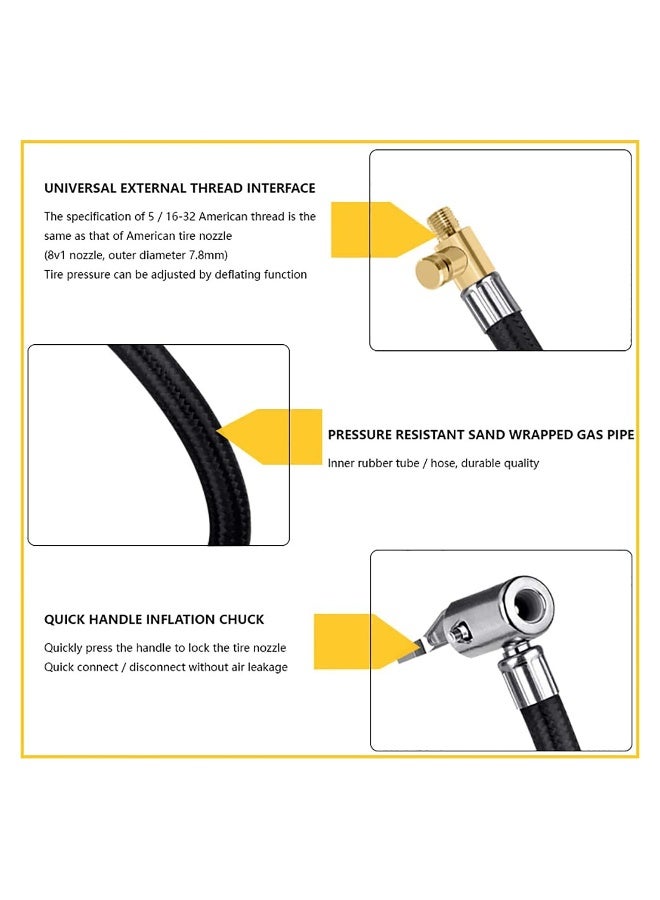 UNIVERSAL EXTERNAL THREAD INTERFACE

The specification of 5 / 16-32 American thread is the same as that of American tire nozzle (8v1 nozzle, outer diameter 7.8mm)
Tire pressure can be adjusted by deflating function

PRESSURE RESISTANT SAND WRAPPED GAS PIPE

Inner rubber tube / hose, durable quality

QUICK HANDLE INFLATION CHUCK

Quickly press the handle to lock the tire nozzle
Quick connect / disconnect without air leakage