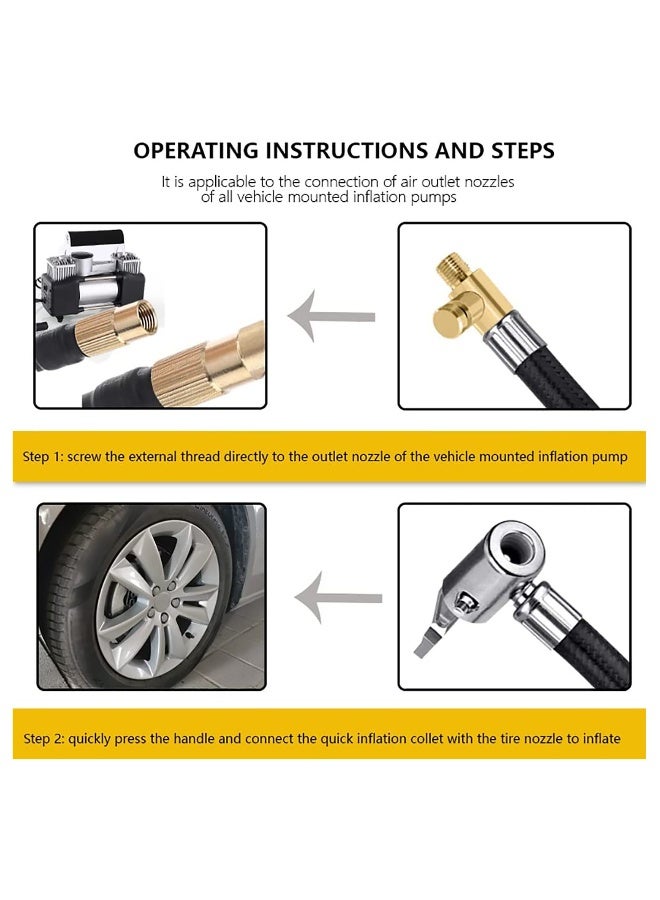 OPERATING INSTRUCTIONS AND STEPS

It is applicable to the connection of air outlet nozzles of all vehicle mounted inflation pumps

Step 1: screw the external thread directly to the outlet nozzle of the vehicle mounted inflation pump

Step 2: quickly press the handle and connect the quick inflation collet with the tire nozzle to inflate