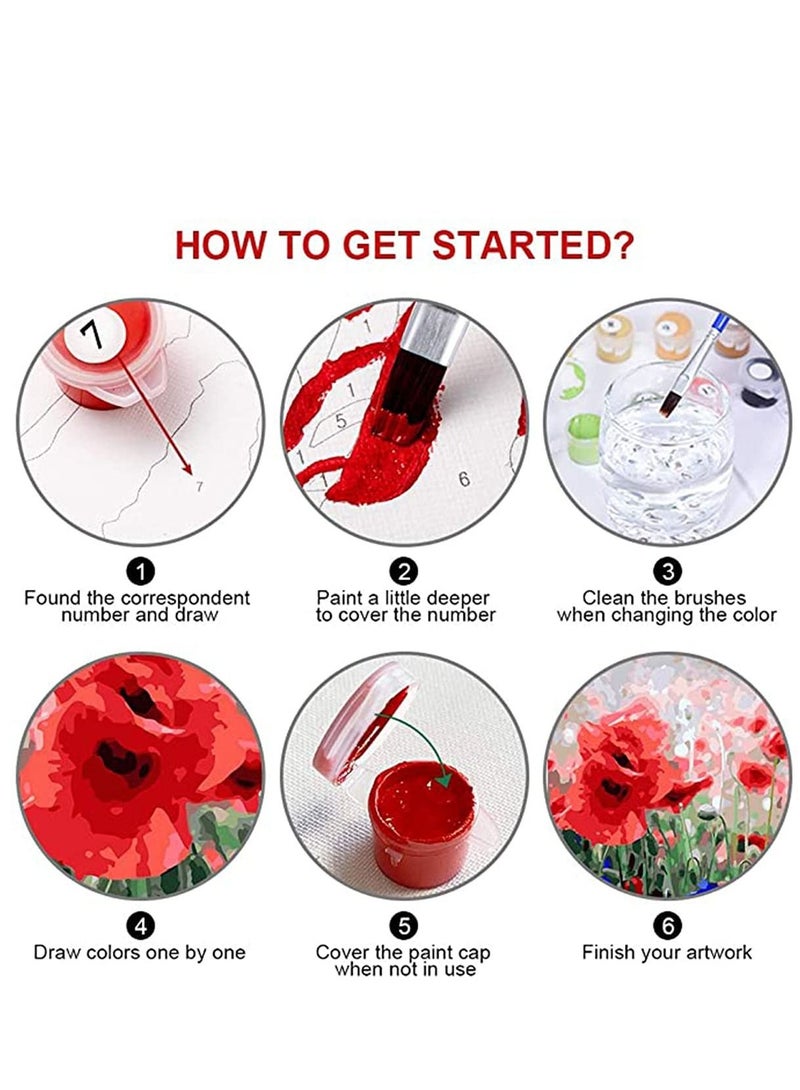 HOW TO GET STARTED?

7

7

1

1

5

1

6

1
Found the correspondent number and draw

2
Paint a little deeper to cover the number

3
Clean the brushes when changing the color

4
Draw colors one by one

5
Cover the paint cap when not in use

6
Finish your artwork