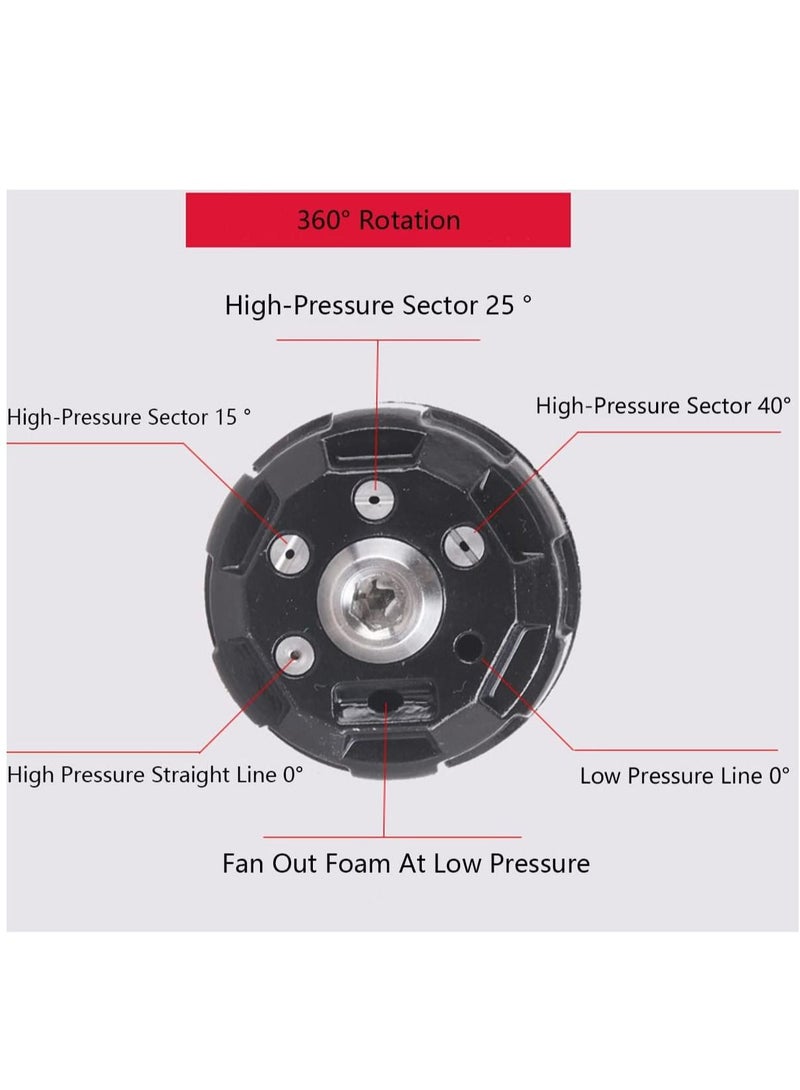 360° Rotation

High-Pressure Sector 25 °

High-Pressure Sector 15 °

High-Pressure Sector 40°

High Pressure Straight Line 0°

Low Pressure Line 0°

Fan Out Foam At Low Pressure