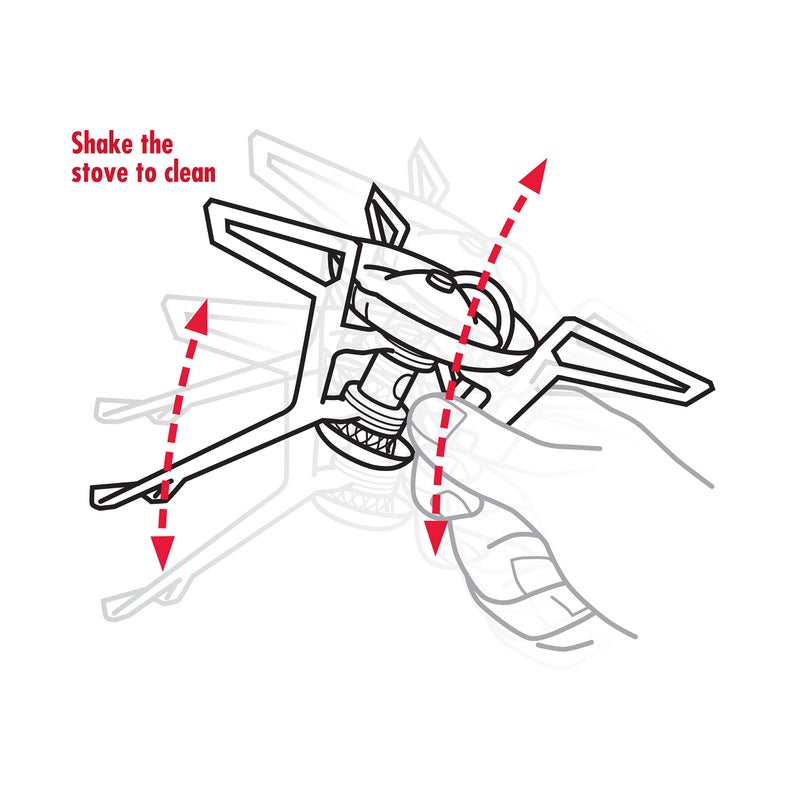 Shake the stove to clean