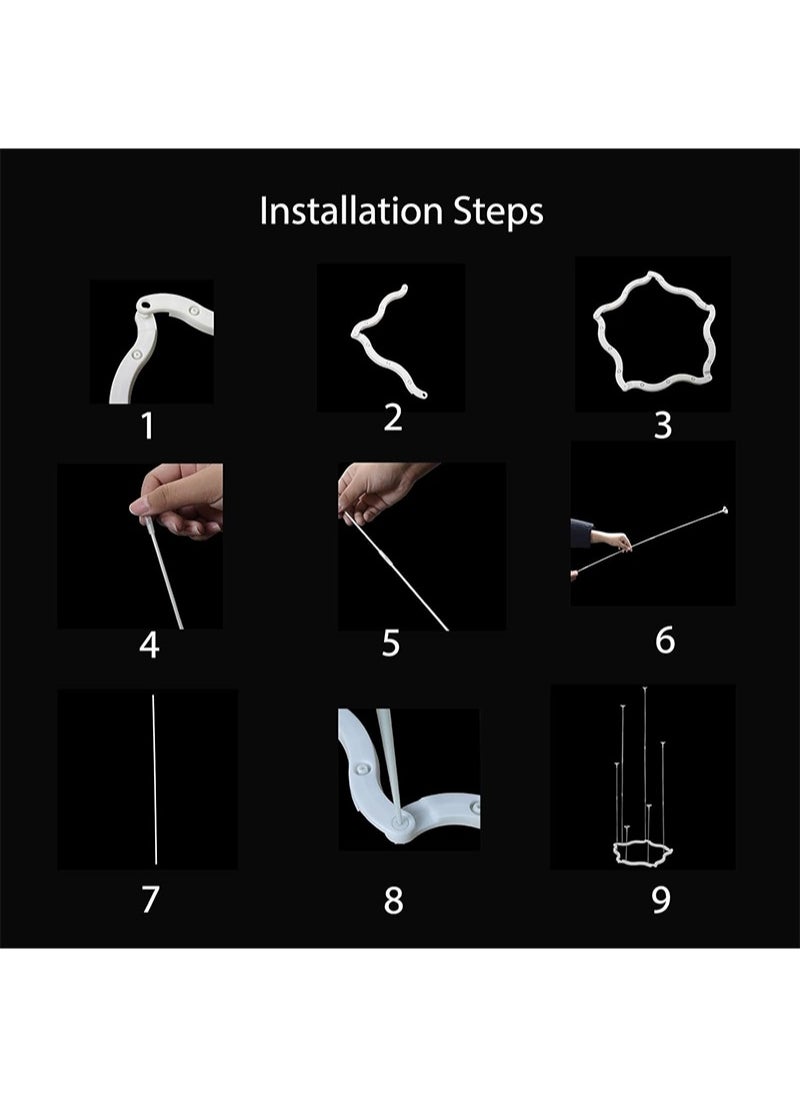 Installation Steps

1

2

3

4

5

6

7

8

9