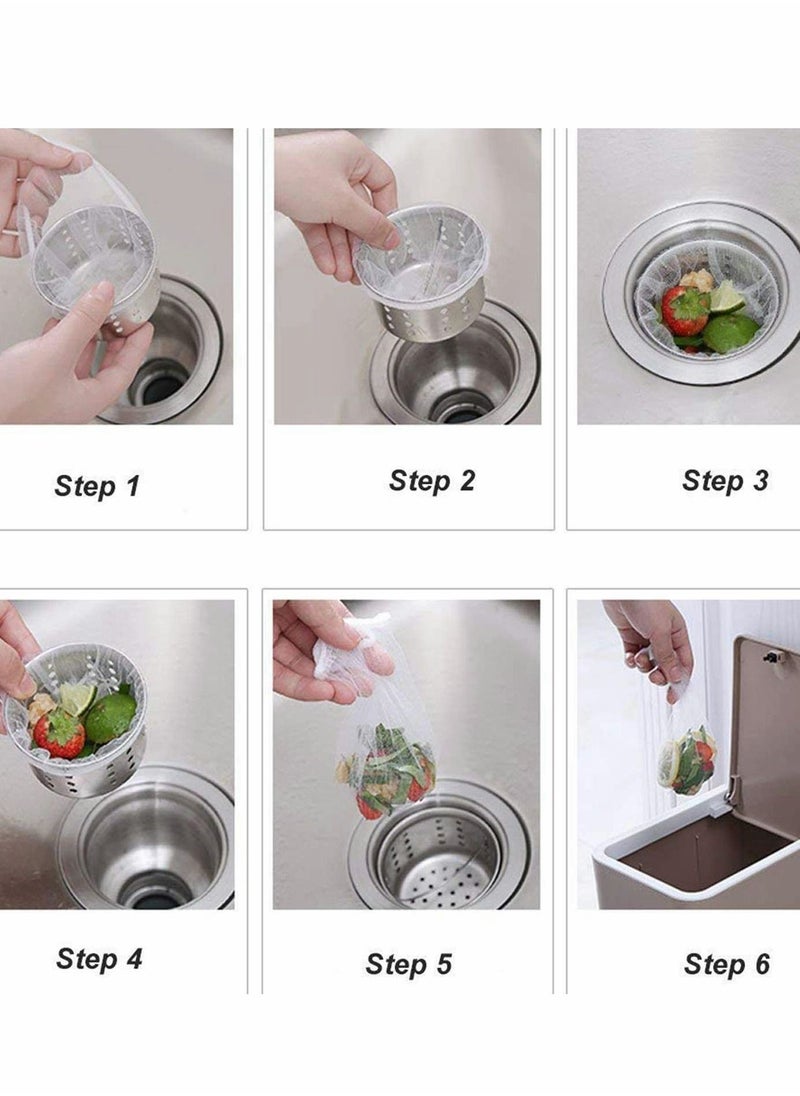 Step 1

Step 2

Step 3

Step 4

Step 5

Step 6