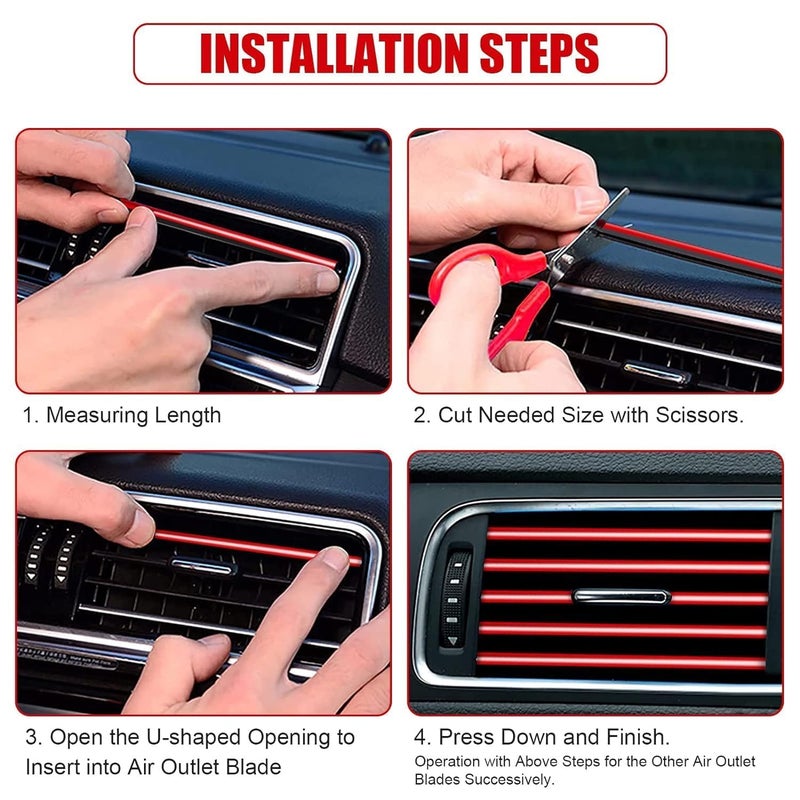 INSTALLATION STEPS

1. Measuring Length

2. Cut Needed Size with Scissors.

3. Open the U-shaped Opening to Insert into Air Outlet Blade

4. Press Down and Finish.

Operation with Above Steps for the Other Air Outlet Blades Successively.