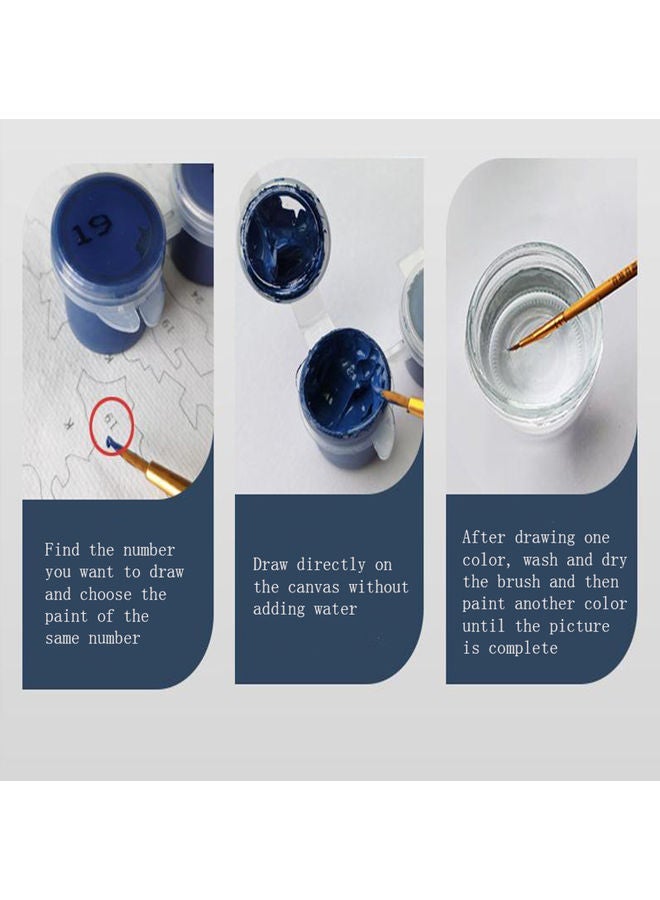 19

Find the number you want to draw and choose the paint of the same number

Draw directly on the canvas without adding water

After drawing one color, wash and dry the brush and then paint another color until the picture is complete