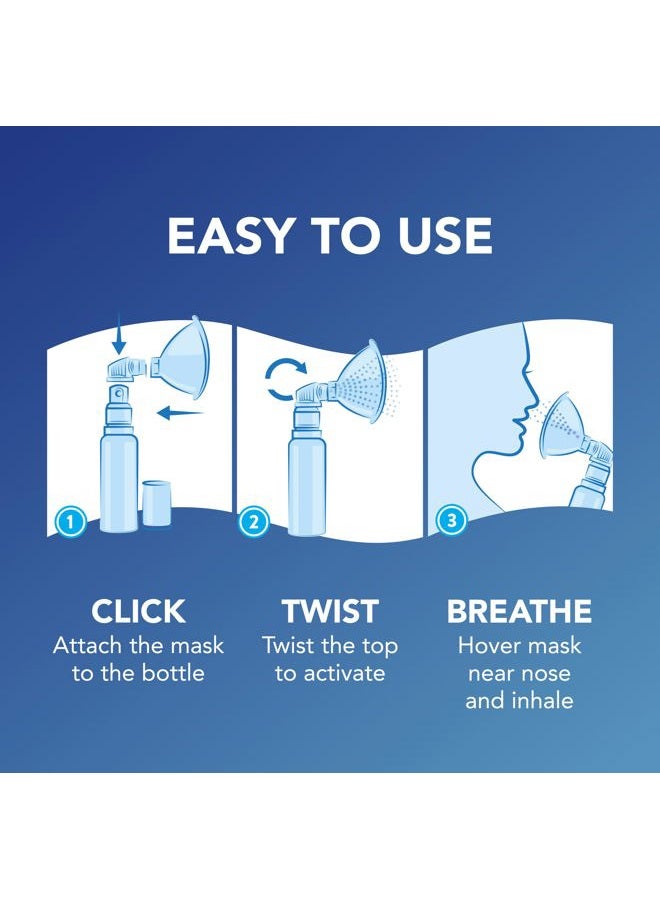 EASY TO USE

1

2

3

CLICK
Attach the mask to the bottle

TWIST
Twist the top to activate

BREATHE
Hover mask near nose and inhale