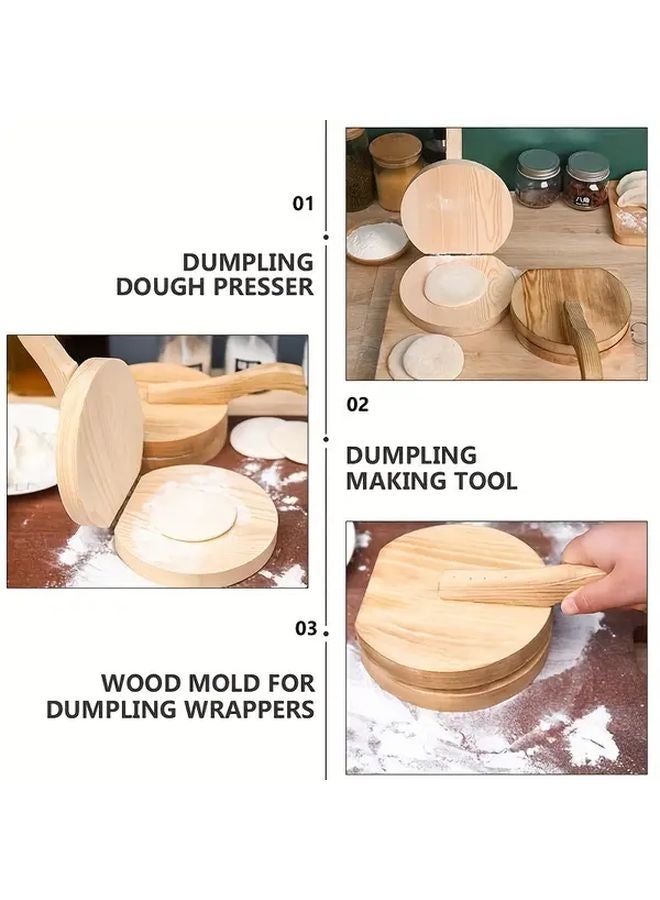 01

DUMPLING
DOUGH PRESSER

02

DUMPLING
MAKING TOOL

03

WOOD MOLD FOR
DUMPLING WRAPPERS