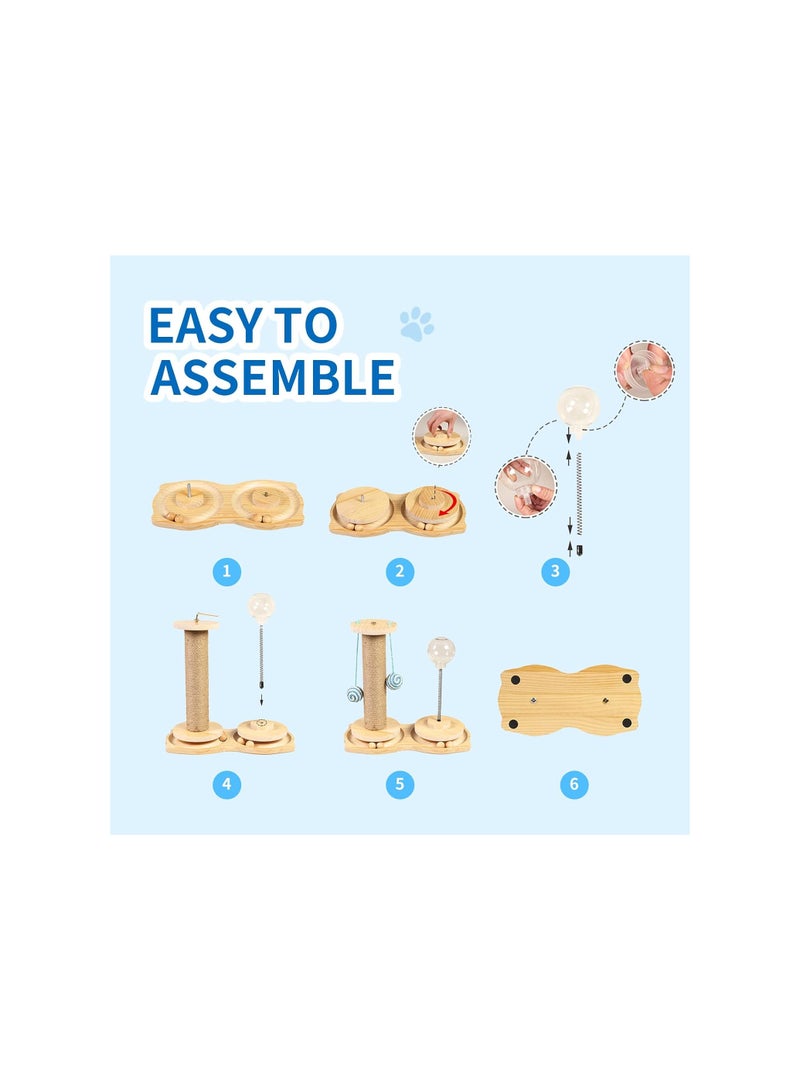 EASY TO ASSEMBLE

1

2

3

4

5

6