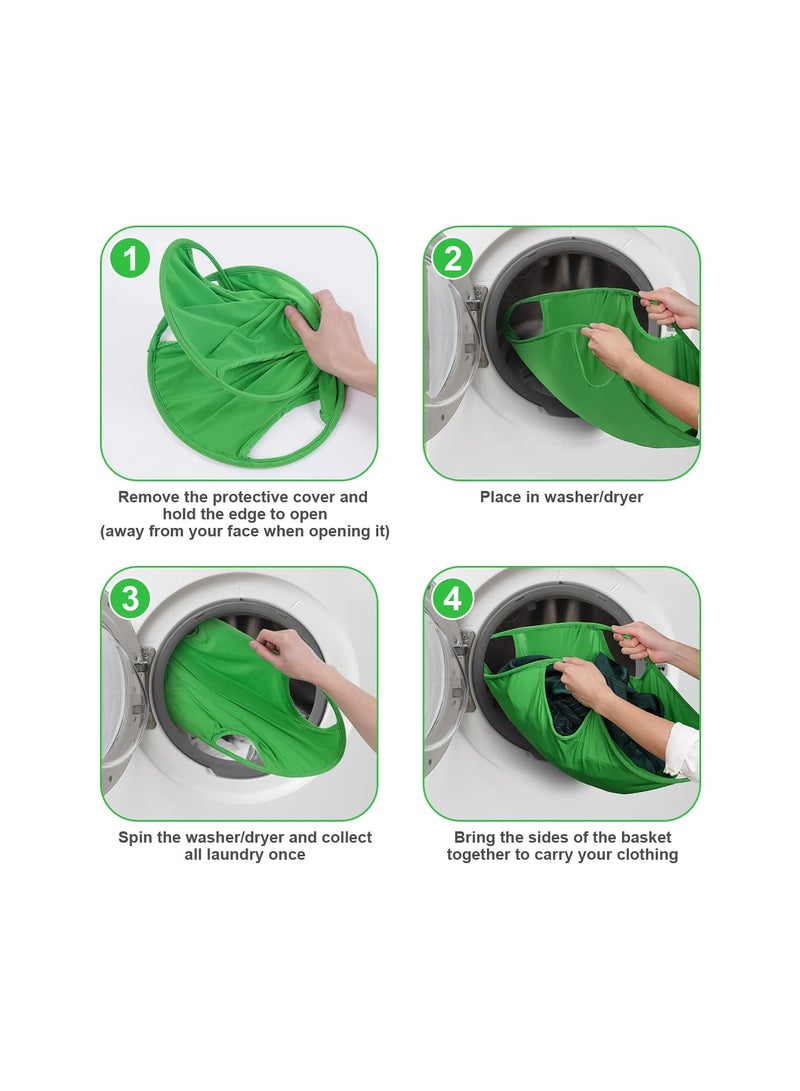 1

Remove the protective cover and hold the edge to open (away from your face when opening it)

2

Place in washer/dryer

3

Spin the washer/dryer and collect all laundry once

4

Bring the sides of the basket together to carry your clothing