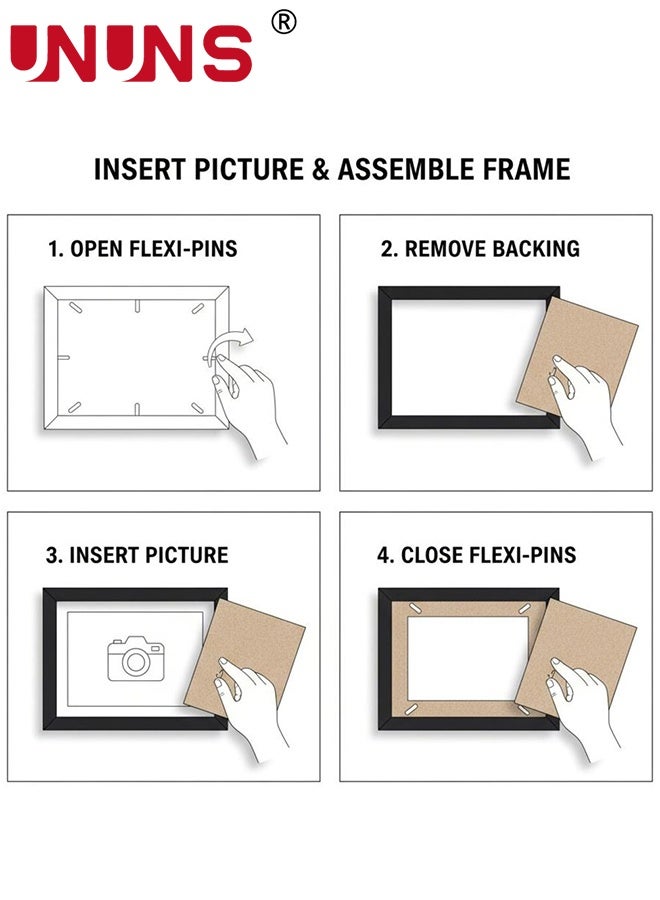 UNUNS ®

INSERT PICTURE & ASSEMBLE FRAME

1. OPEN FLEXI-PINS

2. REMOVE BACKING

3. INSERT PICTURE

4. CLOSE FLEXI-PINS