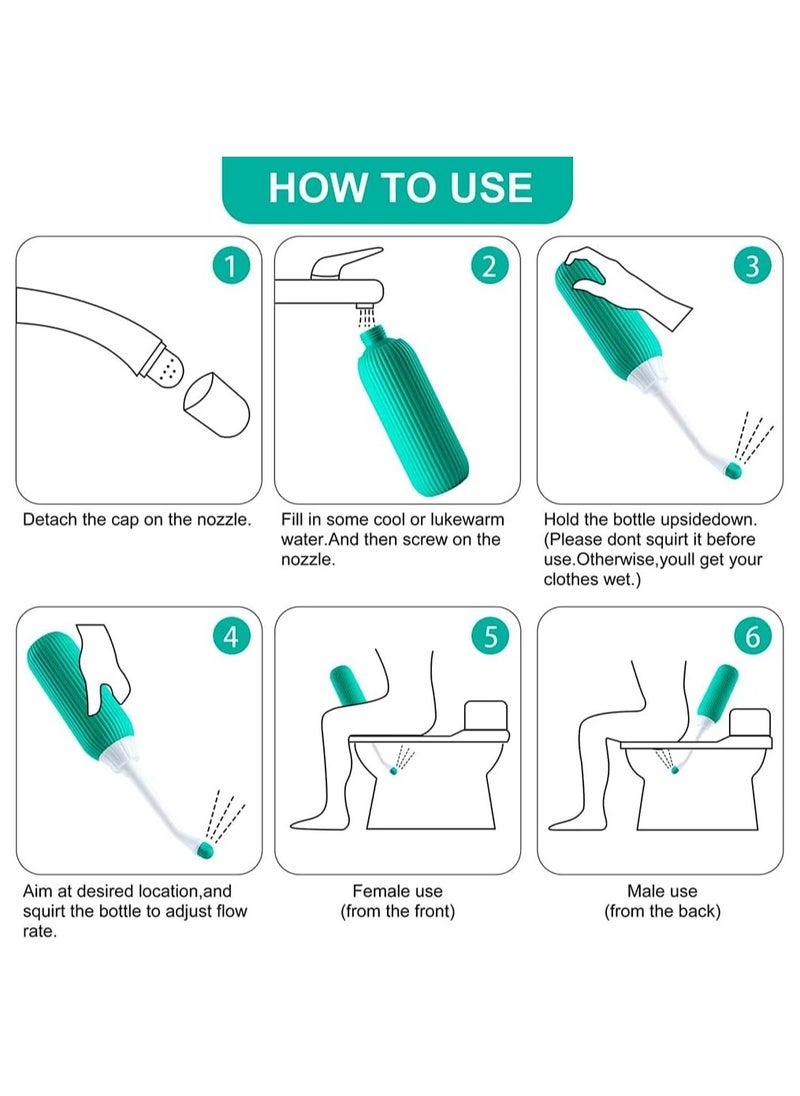 HOW TO USE

1

Detach the cap on the nozzle.

2

Fill in some cool or lukewarm water.And then screw on the nozzle.

3

Hold the bottle upsidedown. (Please dont squirt it before use.Otherwise,youll get your clothes wet.)

4

Aim at desired location,and squirt the bottle to adjust flow rate.

5

Female use (from the front)

6

Male use (from the back)