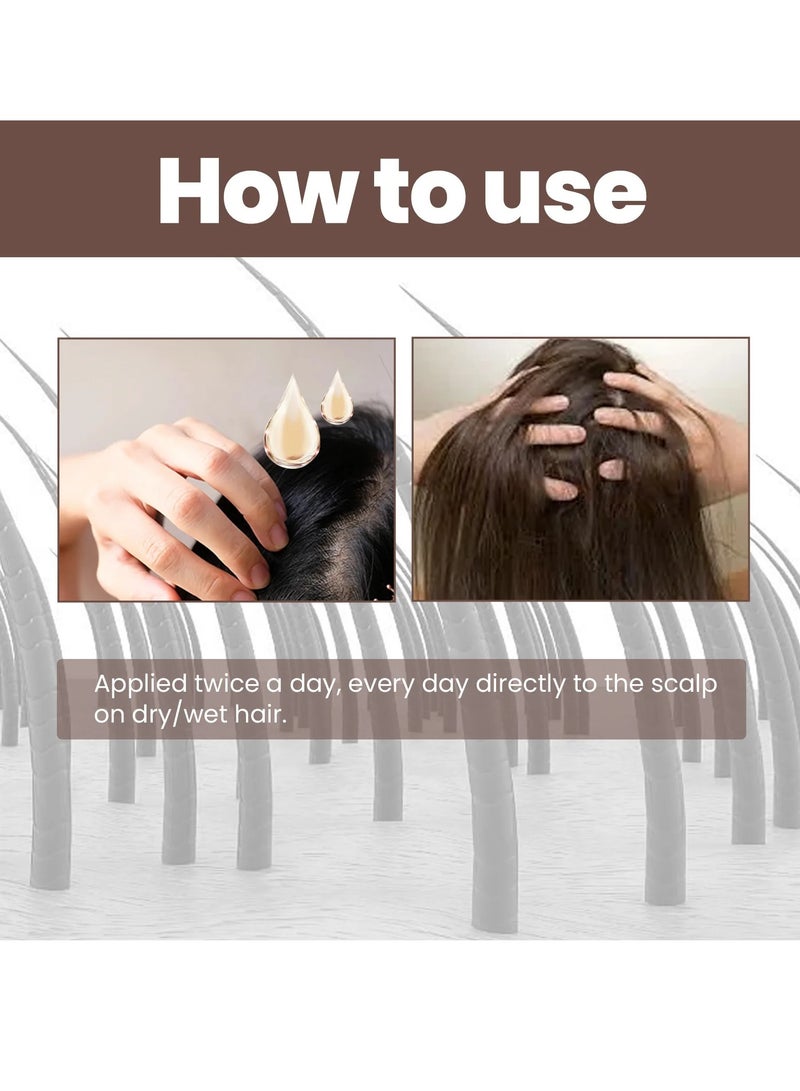 How to use

Applied twice a day, every day directly to the scalp on dry/wet hair.