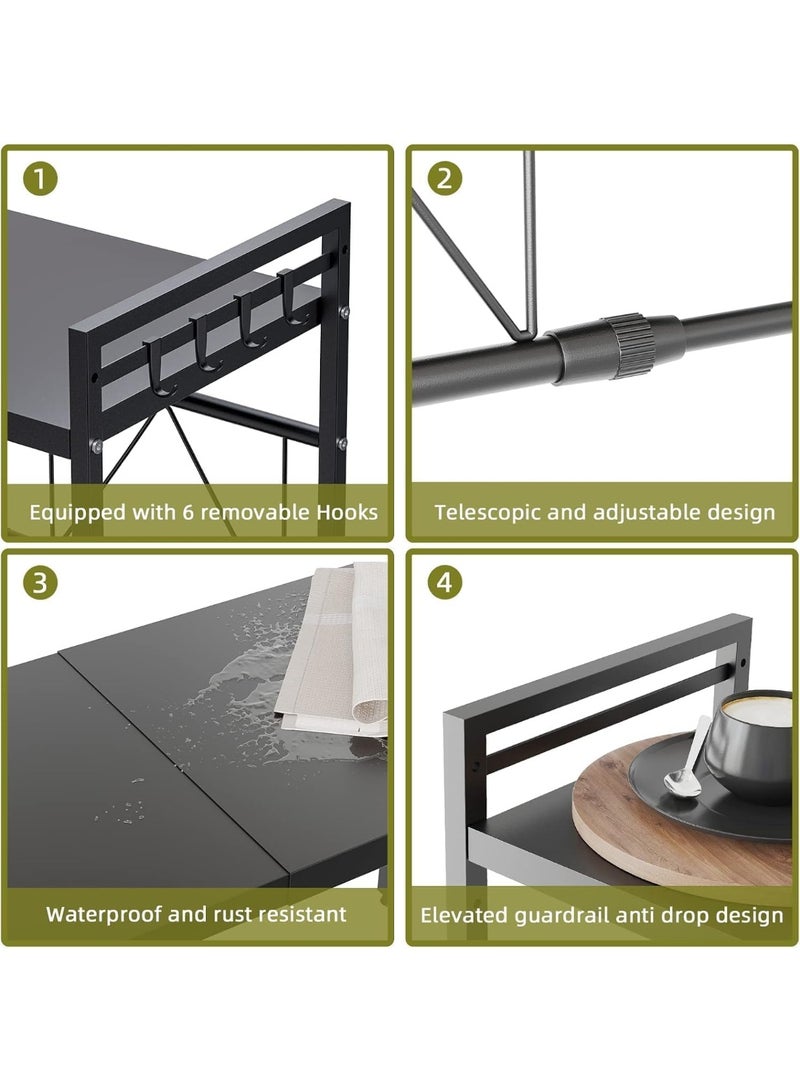 1

Equipped with 6 removable Hooks

2

Telescopic and adjustable design

3

Waterproof and rust resistant

4

Elevated guardrail anti drop design