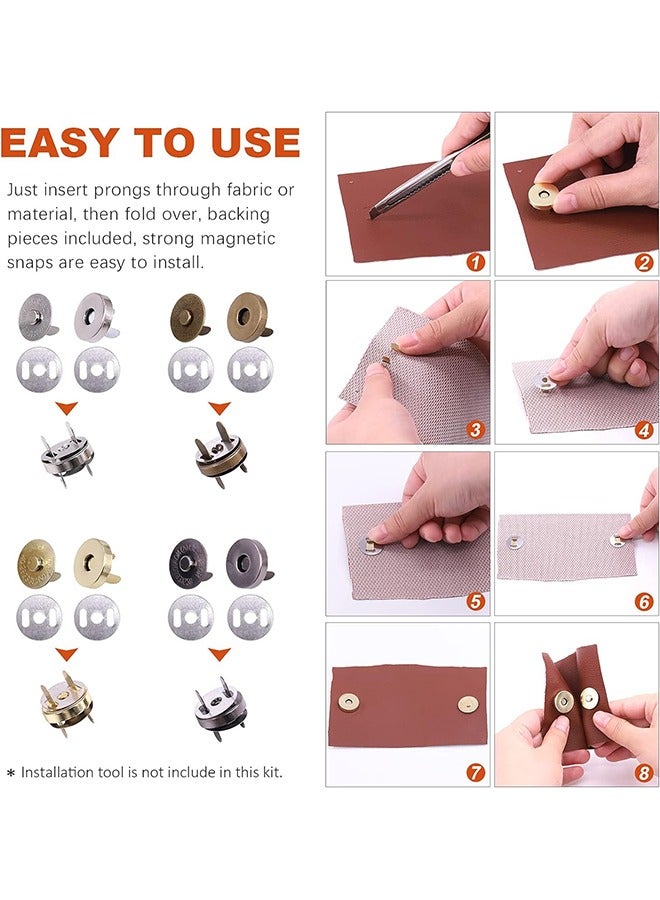 EASY TO USE

Just insert prongs through fabric or material, then fold over, backing pieces included, strong magnetic snaps are easy to install.

* Installation tool is not include in this kit.

1
2
3
4
5
6
7
8