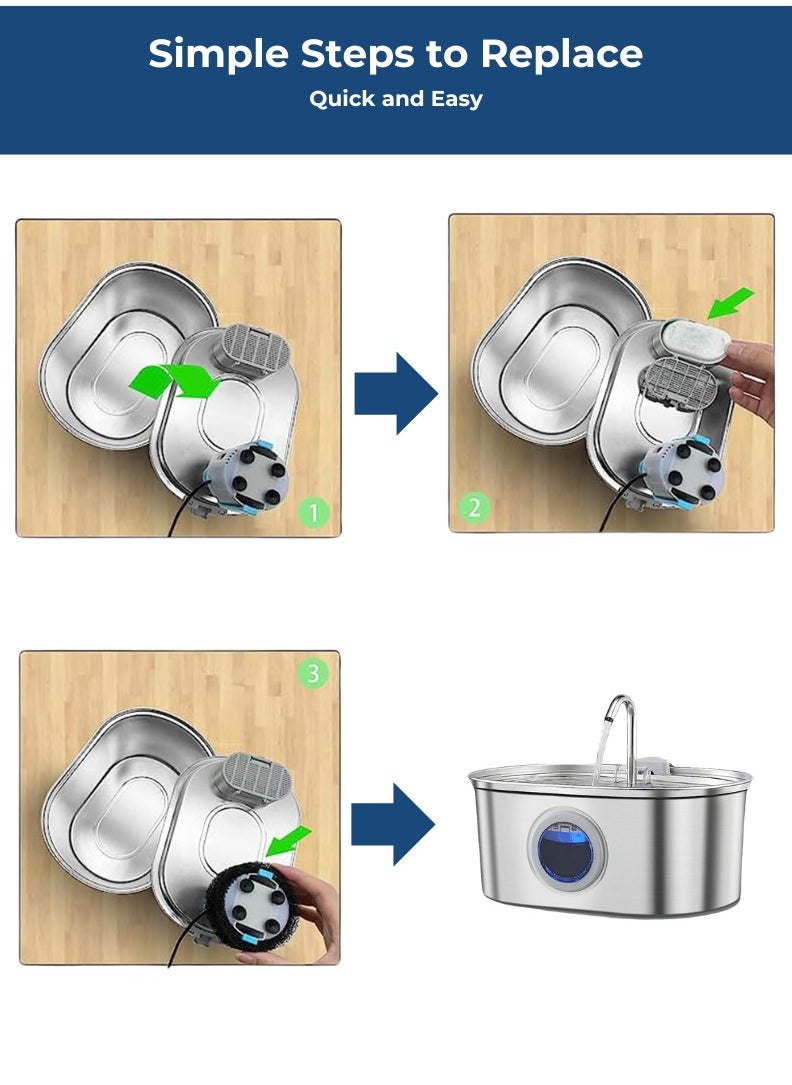 Simple Steps to Replace
Quick and Easy

1

2

3