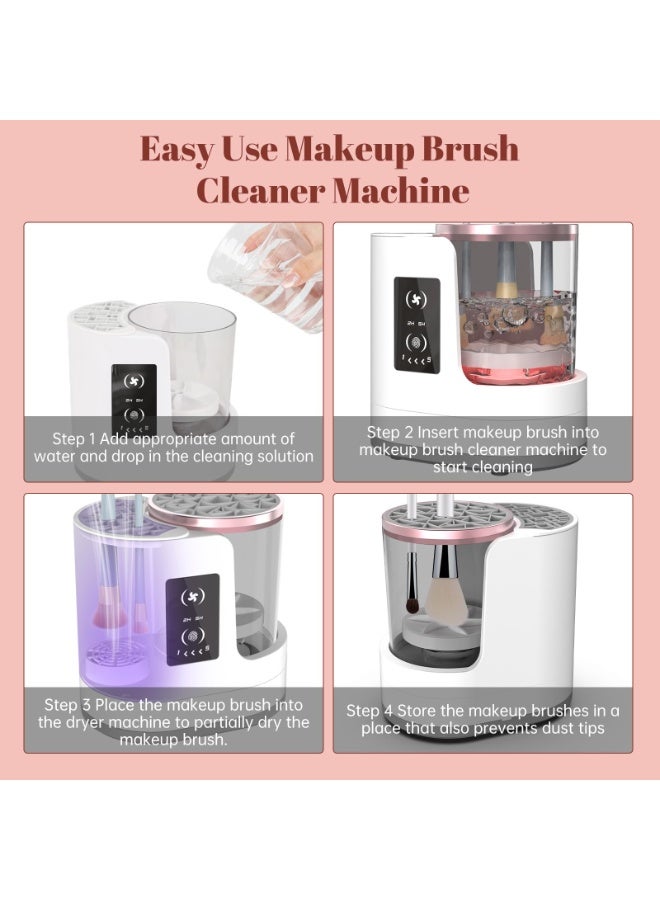 Easy Use Makeup Brush Cleaner Machine

Step 1 Add appropriate amount of water and drop in the cleaning solution

Step 2 Insert makeup brush into makeup brush cleaner machine to start cleaning

Step 3 Place the makeup brush into the dryer machine to partially dry the makeup brush.

Step 4 Store the makeup brushes in a place that also prevents dust tips