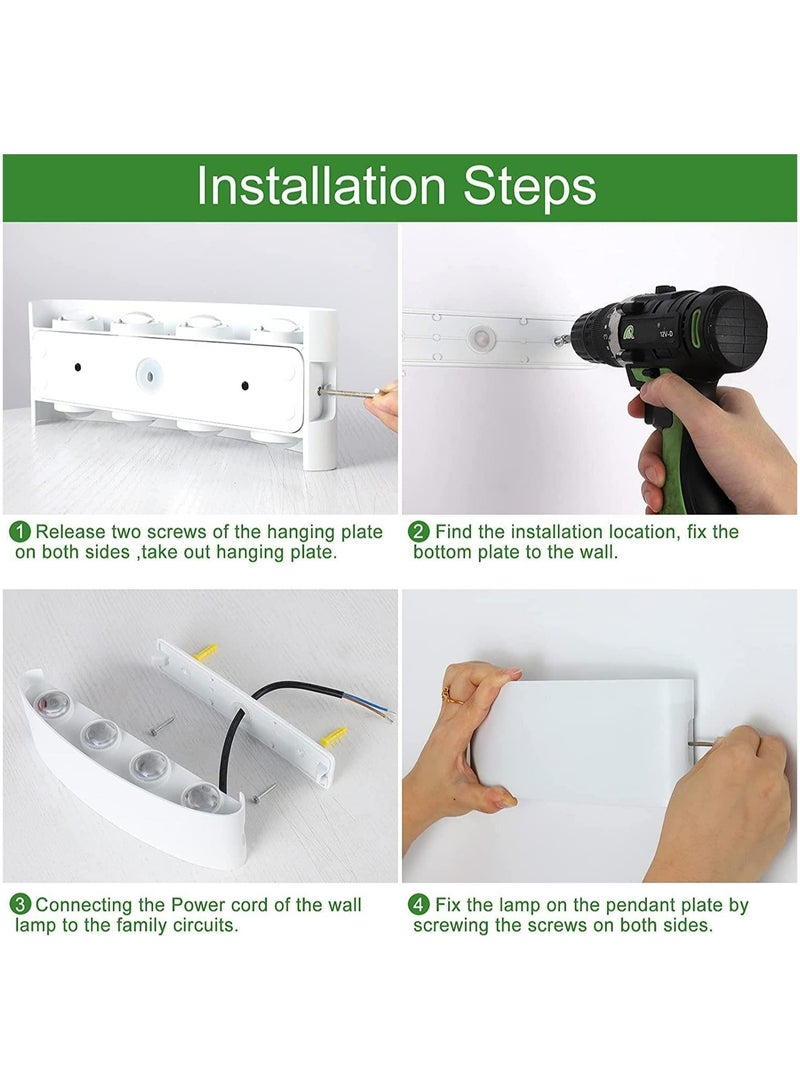 Installation Steps

12V-D

1 Release two screws of the hanging plate on both sides ,take out hanging plate.

2 Find the installation location, fix the bottom plate to the wall.

3 Connecting the Power cord of the wall lamp to the family circuits.

4 Fix the lamp on the pendant plate by screwing the screws on both sides.