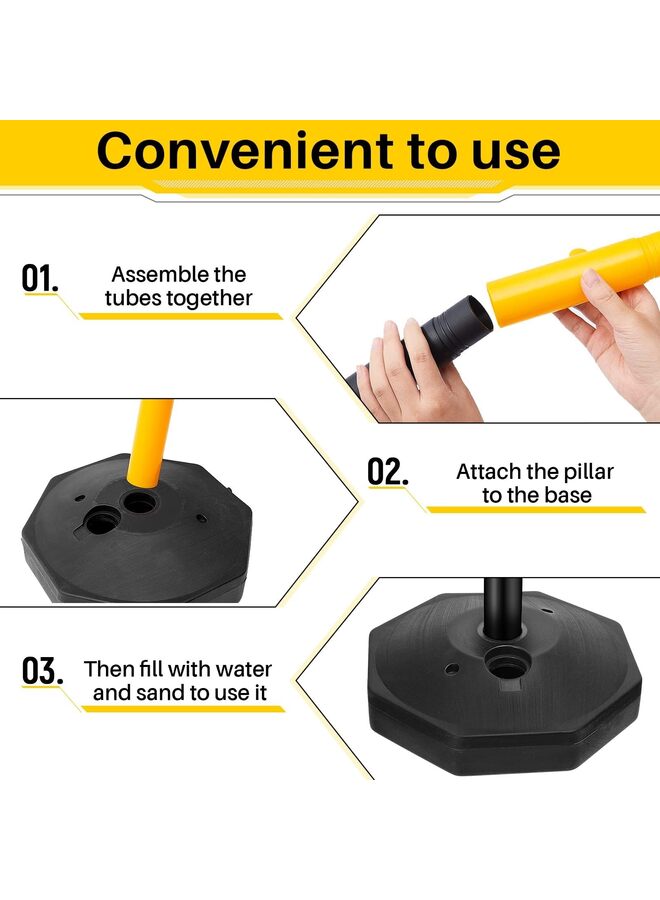 Convenient to use

01. Assemble the tubes together

02. Attach the pillar to the base

03. Then fill with water and sand to use it