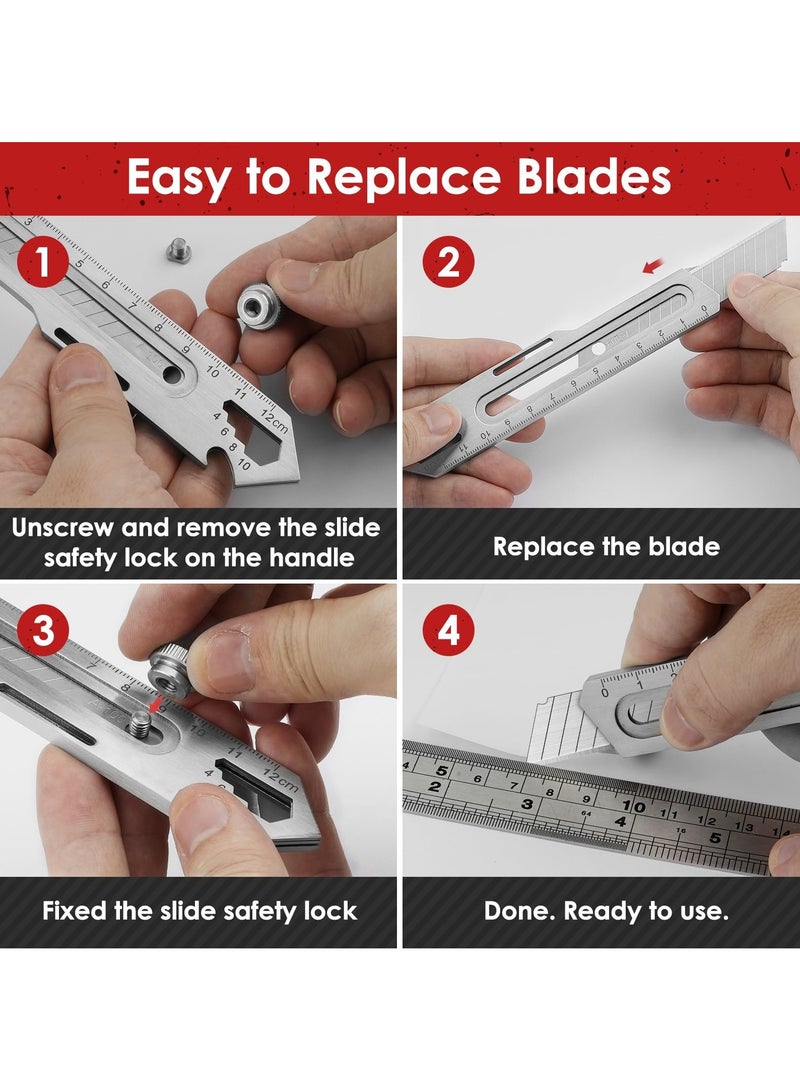 Easy to Replace Blades

1

Unscrew and remove the slide safety lock on the handle

2

Replace the blade

3

Fixed the slide safety lock

4

Done. Ready to use.