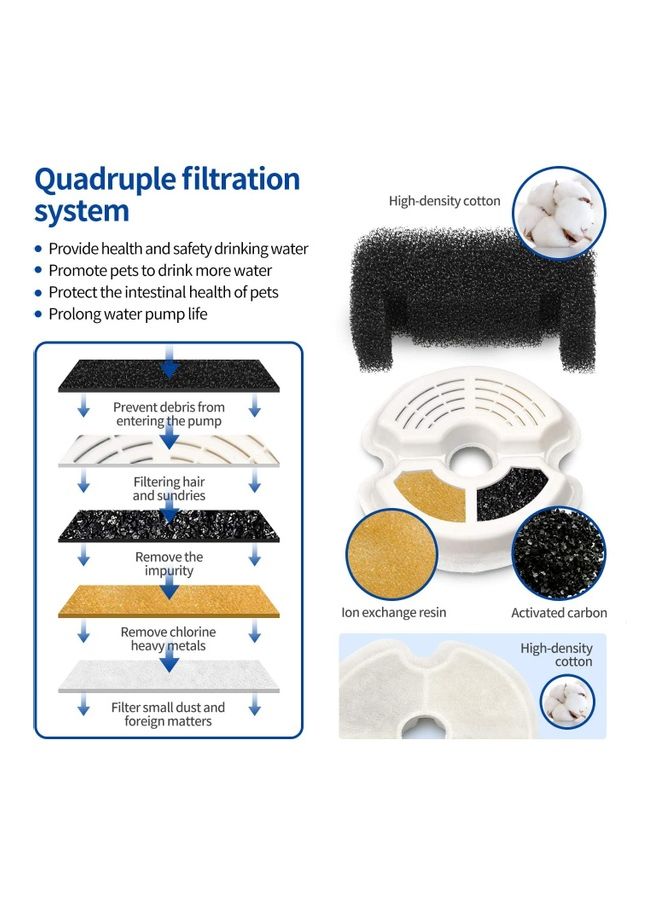 Quadruple filtration system

• Provide health and safety drinking water
• Promote pets to drink more water
• Protect the intestinal health of pets
• Prolong water pump life

Prevent debris from entering the pump

Filtering hair and sundries

Remove the impurity

Remove chlorine heavy metals

Filter small dust and foreign matters

High-density cotton

Ion exchange resin

Activated carbon

High-density cotton