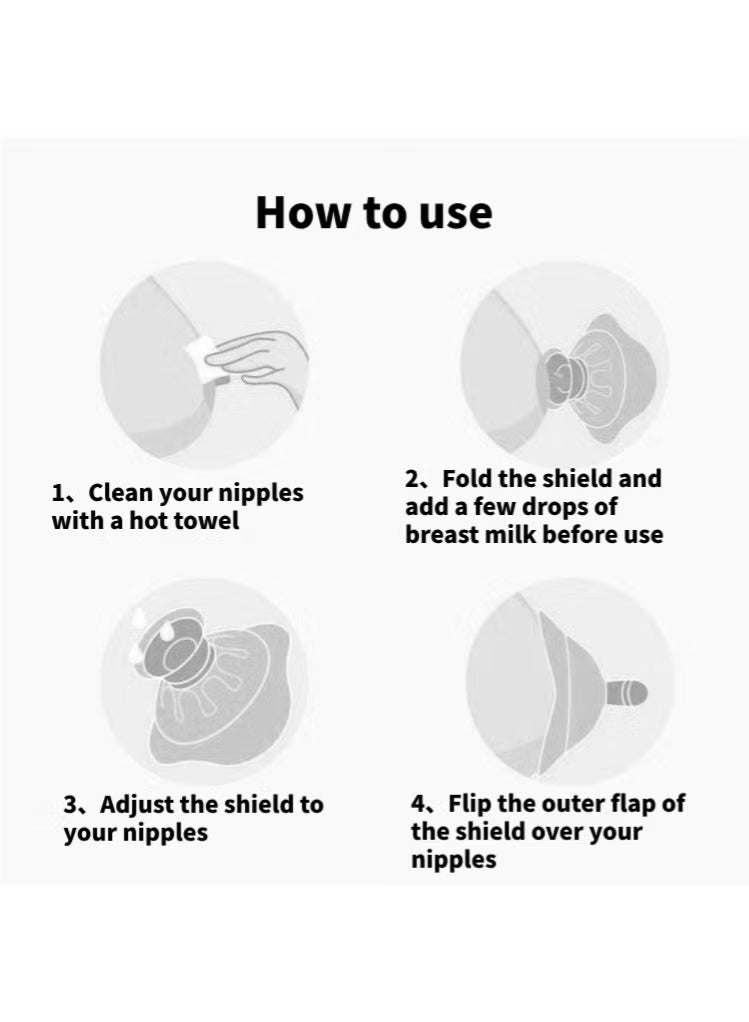 How to use

1、Clean your nipples with a hot towel

2、Fold the shield and add a few drops of breast milk before use

3、Adjust the shield to your nipples

4、Flip the outer flap of the shield over your nipples