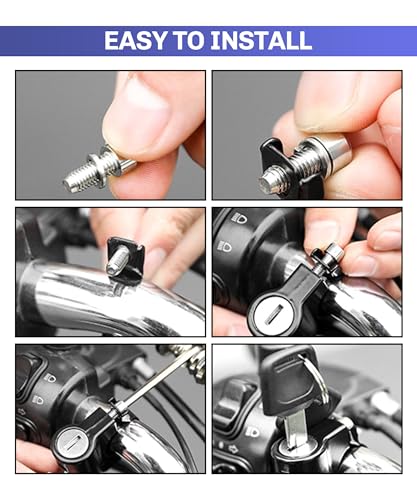 EASY TO INSTALL