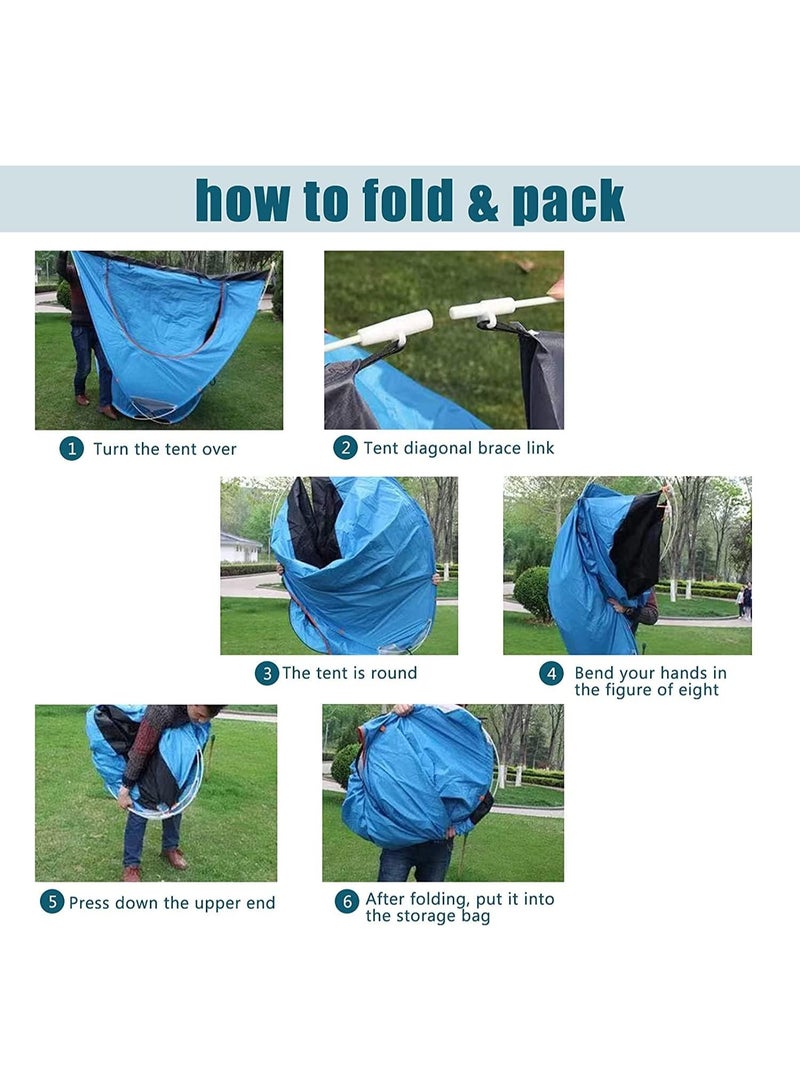 how to fold & pack

1 Turn the tent over

2 Tent diagonal brace link

3 The tent is round

4 Bend your hands in the figure of eight

5 Press down the upper end

6 After folding, put it into the storage bag