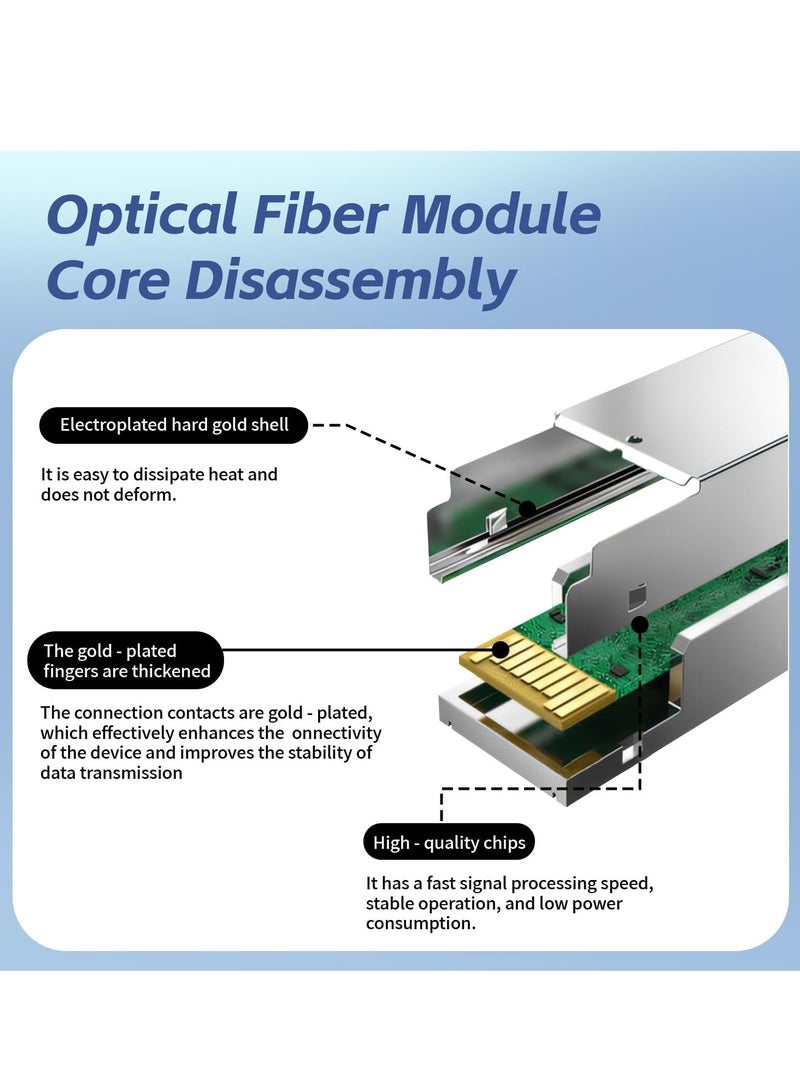 Optical Fiber Module Core Disassembly

Electroplated hard gold shell

It is easy to dissipate heat and does not deform.

The gold - plated fingers are thickened

The connection contacts are gold - plated, which effectively enhances the onnectivity of the device and improves the stability of data transmission

High - quality chips

It has a fast signal processing speed, stable operation, and low power consumption.