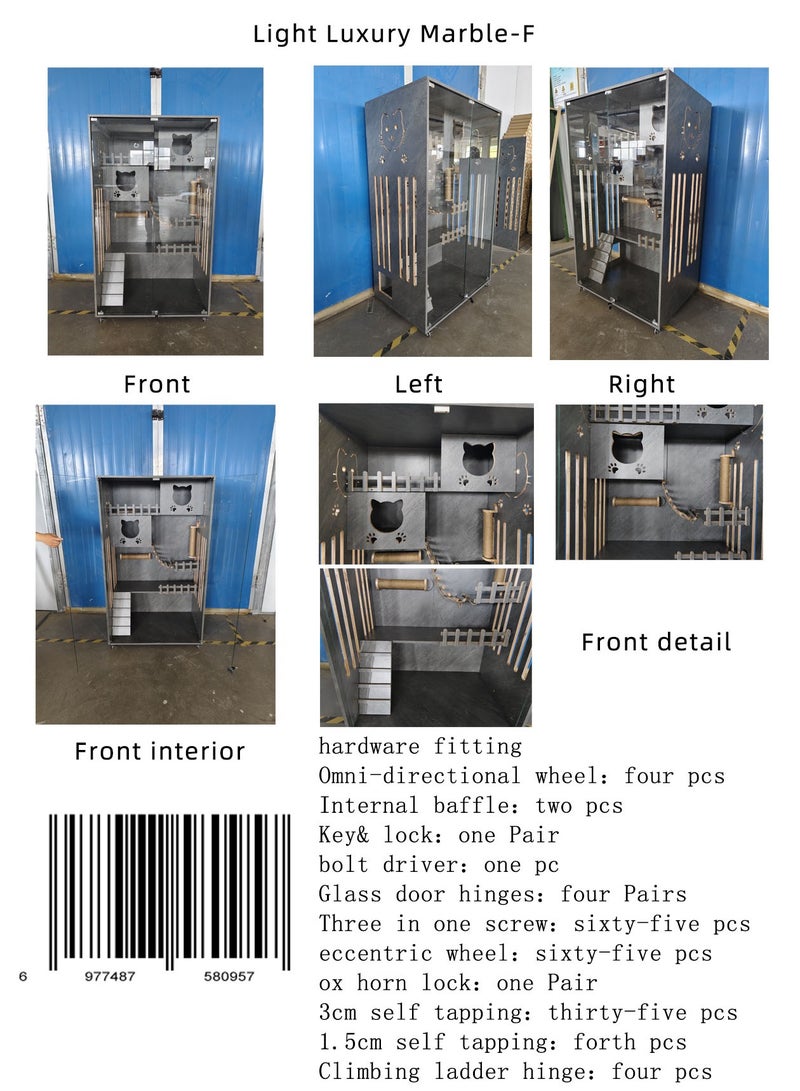 Light Luxury Marble-F

Front

Left

Right

Front detail

Front interior

6 977487 580957

hardware fitting
Omni-directional wheel: four pcs
Internal baffle: two pcs
Key& lock: one Pair
bolt driver: one pc
Glass door hinges: four Pairs
Three in one screw: sixty-five pcs
eccentric wheel: sixty-five pcs
ox horn lock: one Pair
3cm self tapping: thirty-five pcs
1.5cm self tapping: forth pcs
Climbing ladder hinge: four pcs