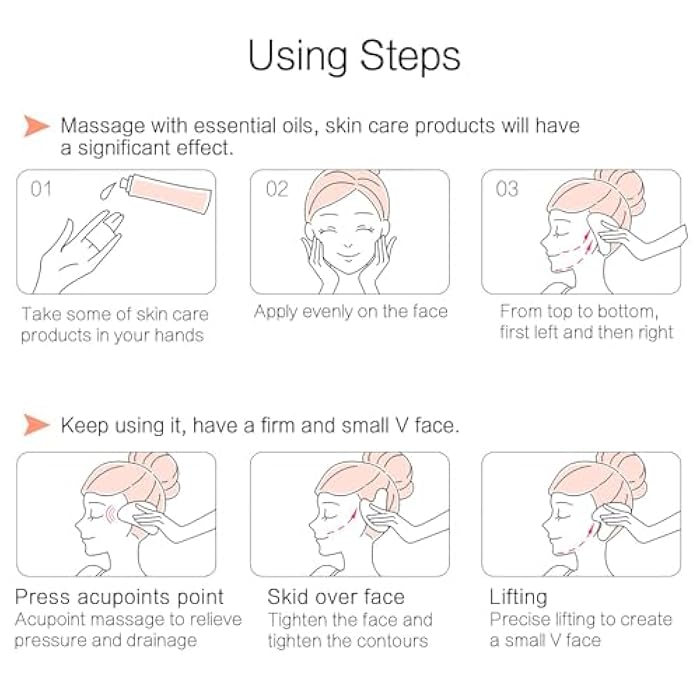 Using Steps

Massage with essential oils, skin care products will have a significant effect.

01

Take some of skin care products in your hands

02

Apply evenly on the face

03

From top to bottom, first left and then right

Keep using it, have a firm and small V face.

Press acupoints point
Acupoint massage to relieve pressure and drainage

Skid over face
Tighten the face and tighten the contours

Lifting
Precise lifting to create a small V face